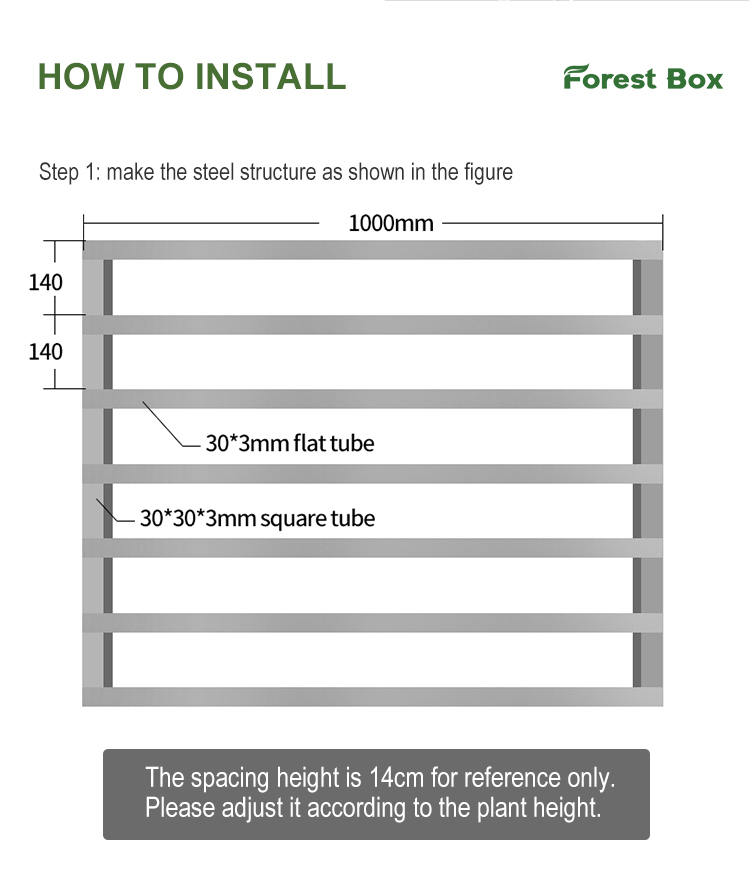 HOW TO INSTALL

Forest Box

Step 1: make the steel structure as shown in the figure

1000mm

140

140

30*3mm flat tube

30*30*3mm square tube

The spacing height is 14cm for reference only.
Please adjust it according to the plant height.