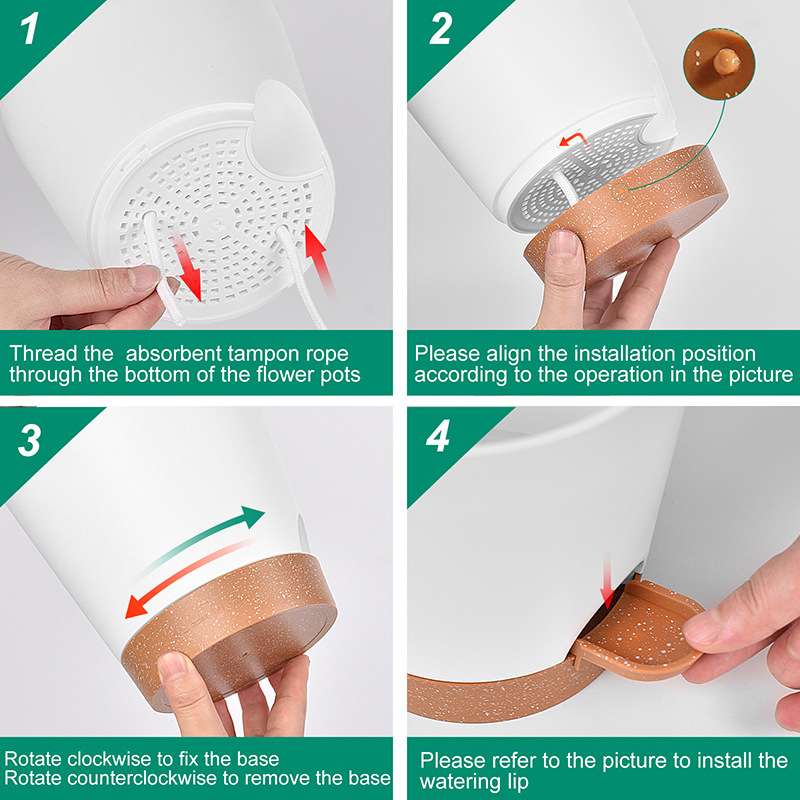 1

Thread the  absorbent tampon rope through the bottom of the flower pots

2

Please align the installation position according to the operation in the picture

3

Rotate clockwise to fix the base
Rotate counterclockwise to remove the base

4

Please refer to the picture to install the watering lip