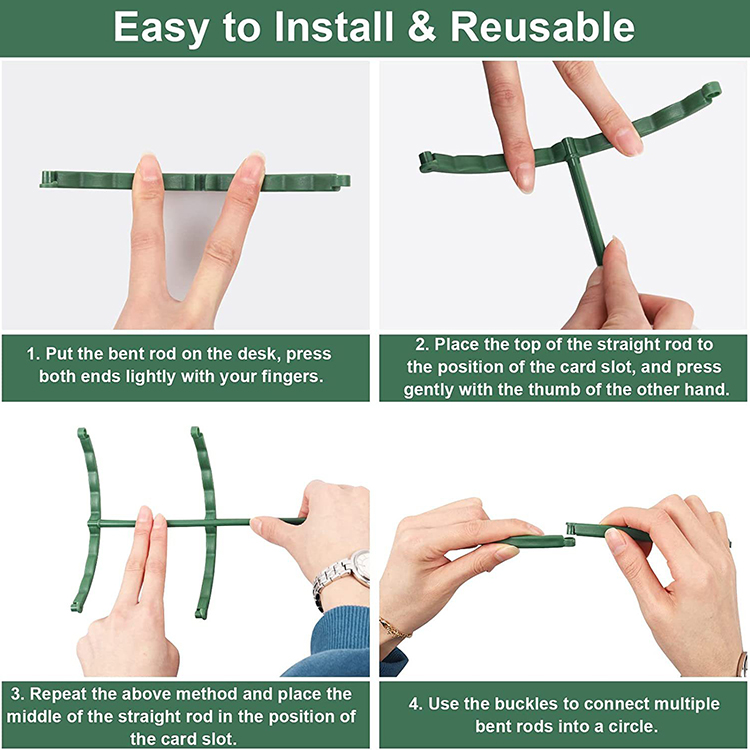 Easy to Install & Reusable

1. Put the bent rod on the desk, press both ends lightly with your fingers.

2. Place the top of the straight rod to the position of the card slot, and press gently with the thumb of the other hand.

3. Repeat the above method and place the middle of the straight rod in the position of the card slot.

4. Use the buckles to connect multiple bent rods into a circle.