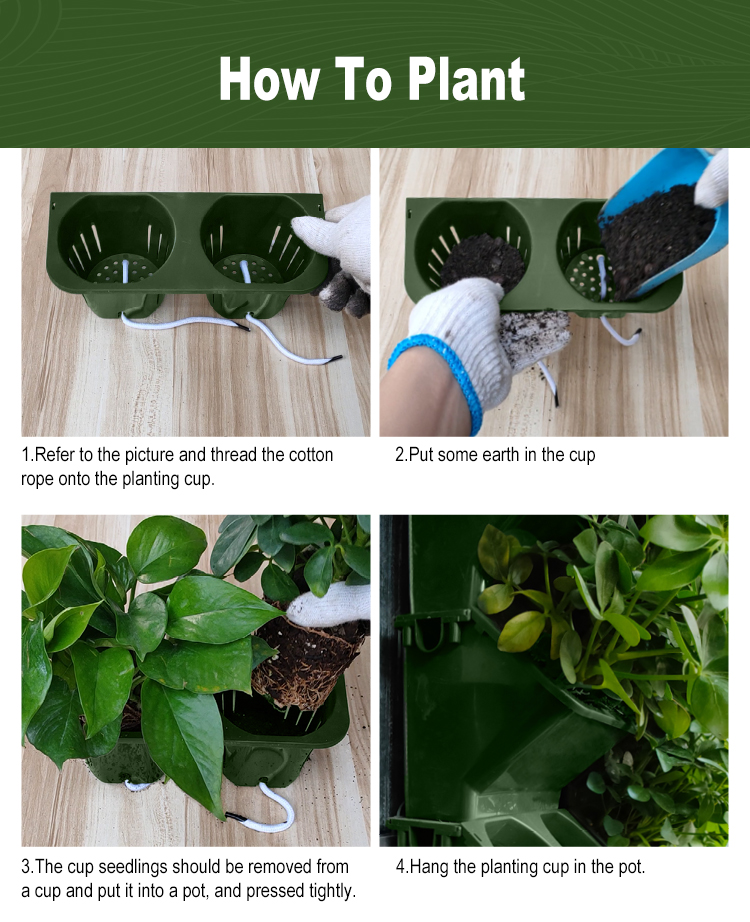 How To Plant

1.Refer to the picture and thread the cotton rope onto the planting cup.

2.Put some earth in the cup

3.The cup seedlings should be removed from a cup and put it into a pot, and pressed tightly.

4.Hang the planting cup in the pot.