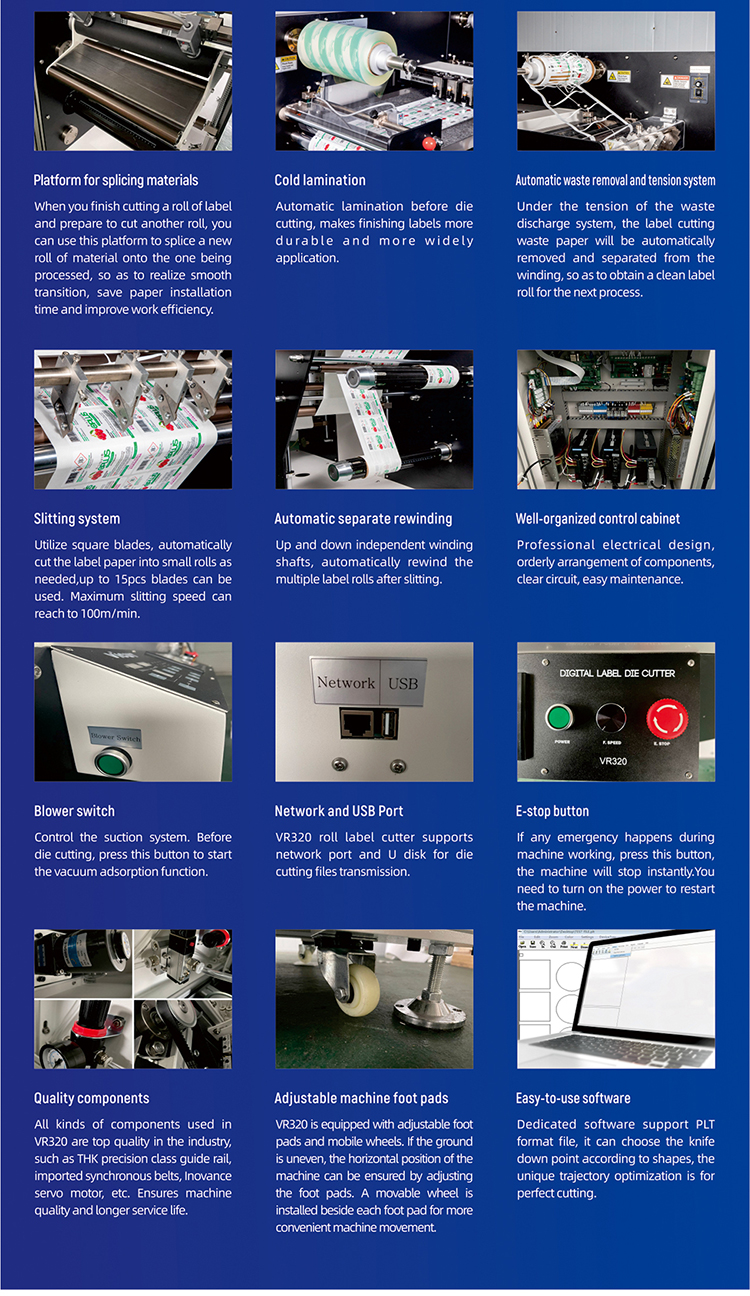 Platform for splicing materials

When you finish cutting a roll of label and prepare to cut another roll, you can use this platform to splice a new roll of material onto the one being processed, so as to realize smooth transition, save paper installation time and improve work efficiency.

Cold lamination

Automatic lamination before die cutting, makes finishing labels more durable and more widely application.

Automatic waste removal and tension system

Under the tension of the waste discharge system, the label cutting waste paper will be automatically removed and separated from the winding, so as to obtain a clean label roll for the next process.

Slitting system

Utilize square blades, automatically cut the label paper into small rolls as needed,up to 15pcs blades can be used. Maximum slitting speed can reach to 100m/min.

Automatic separate rewinding

Up and down independent winding shafts, automatically rewind the multiple label rolls after slitting.

Well-organized control cabinet

Professional electrical design, orderly arrangement of components, clear circuit, easy maintenance.

Blower Switch

Blower switch

Control the suction system. Before die cutting, press this button to start the vacuum adsorption function.

Network USB

Network and USB Port

VR320 roll label cutter supports network port and U disk for die cutting files transmission.

DIGITAL LABEL DIE CUTTER
POWER F. SPEED E. STOP
VR320

E-stop button

If any emergency happens during machine working, press this button, the machine will stop instantly.You need to turn on the power to restart the machine.

Quality components

All kinds of components used in VR320 are top quality in the industry, such as THK precision class guide rail, imported synchronous belts, Inovance servo motor, etc. Ensures machine quality and longer service life.

Adjustable machine foot pads

VR320 is equipped with adjustable foot pads and mobile wheels. If the ground is uneven, the horizontal position of the machine can be ensured by adjusting the foot pads. A movable wheel is installed beside each foot pad for more convenient machine movement.

Easy-to-use software

Dedicated software support PLT format file, it can choose the knife down point according to shapes, the unique trajectory optimization is for perfect cutting.