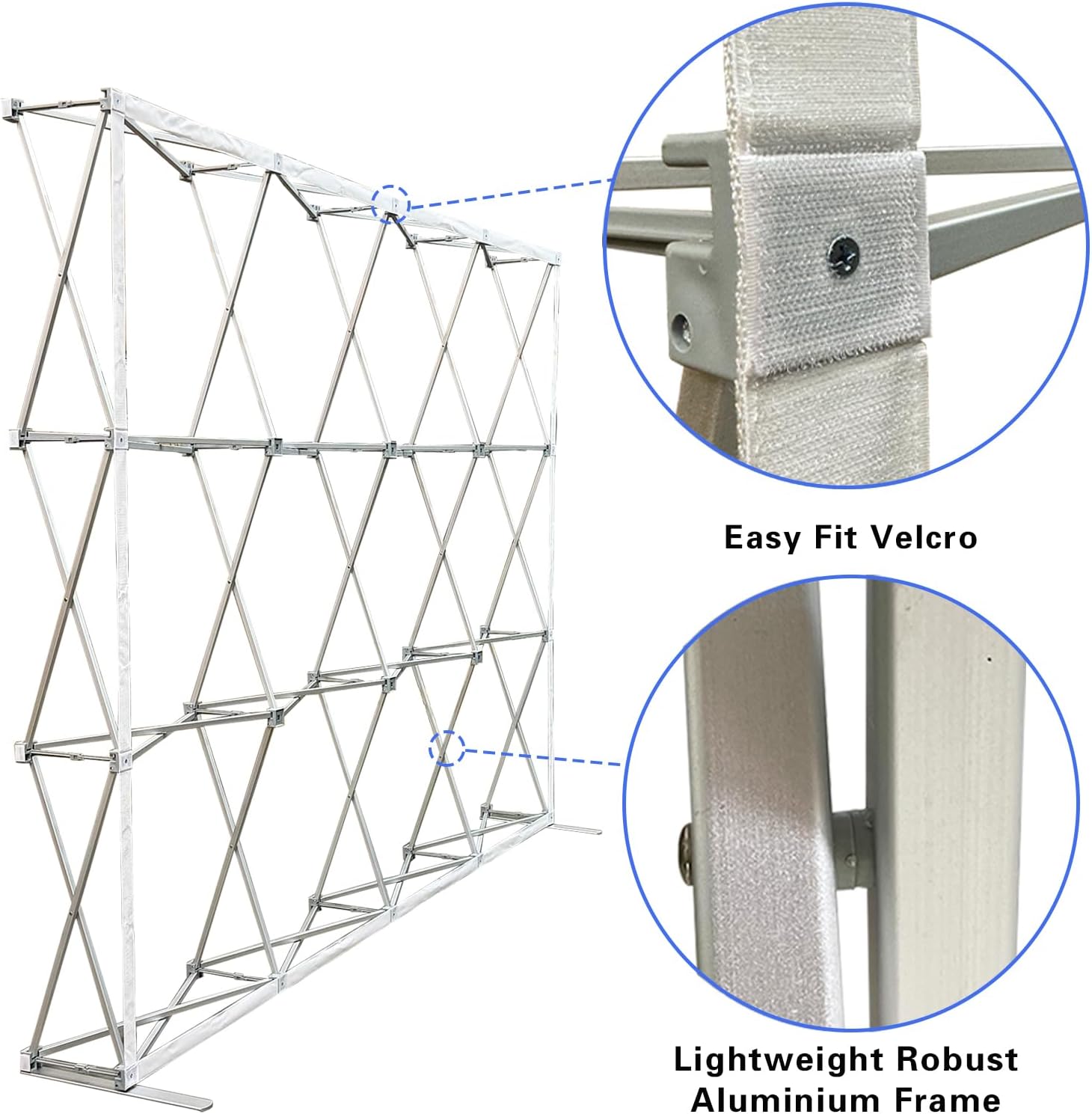 Easy Fit Velcro

Lightweight Robust Aluminium Frame