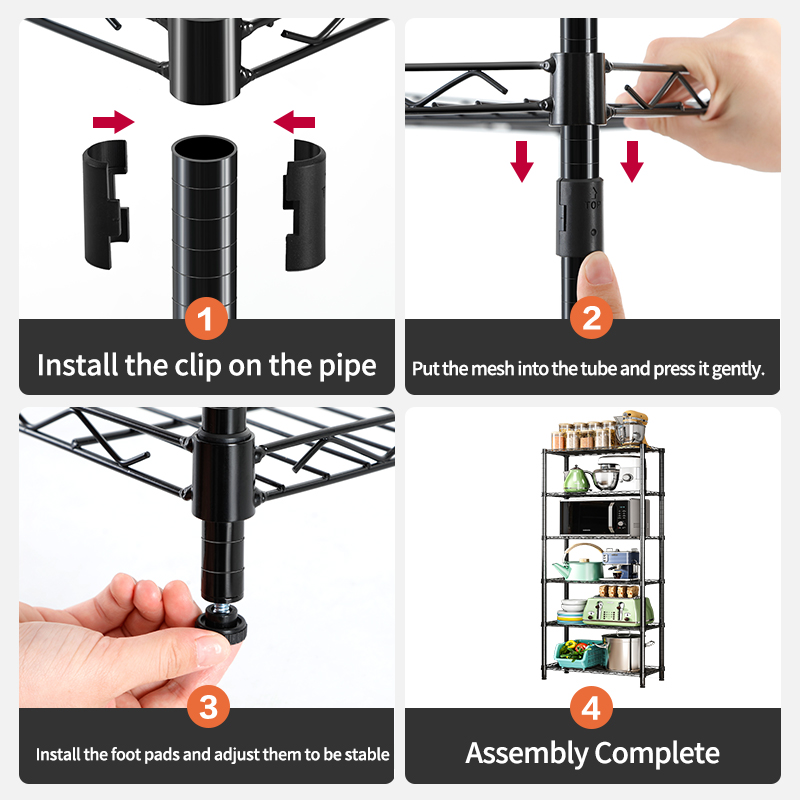 1
Install the clip on the pipe

TOP
2
Put the mesh into the tube and press it gently.

3
Install the foot pads and adjust them to be stable

4
Assembly Complete