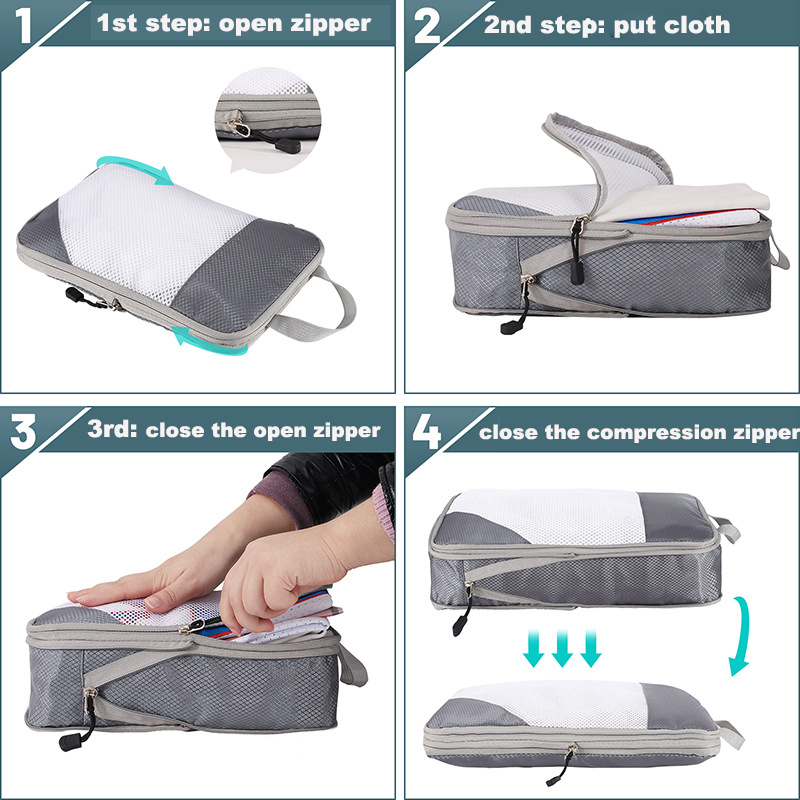 1 1st step: open zipper

2 2nd step: put cloth

3 3rd: close the open zipper

4 close the compression zipper