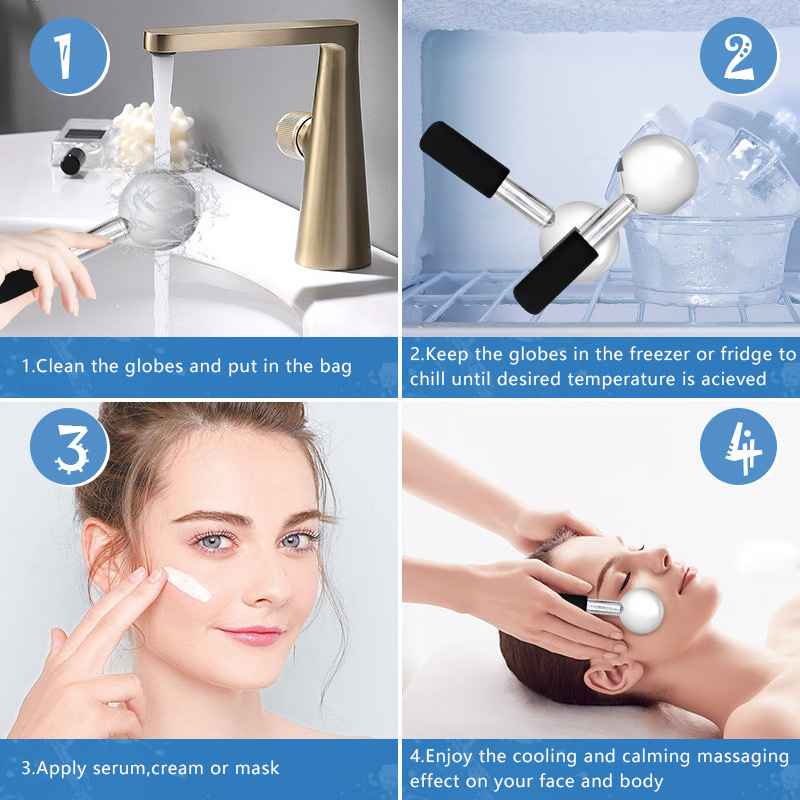 1

1.Clean the globes and put in the bag

2

2.Keep the globes in the freezer or fridge to chill until desired temperature is acieved

3

3.Apply serum,cream or mask

4

4.Enjoy the cooling and calming massaging effect on your face and body