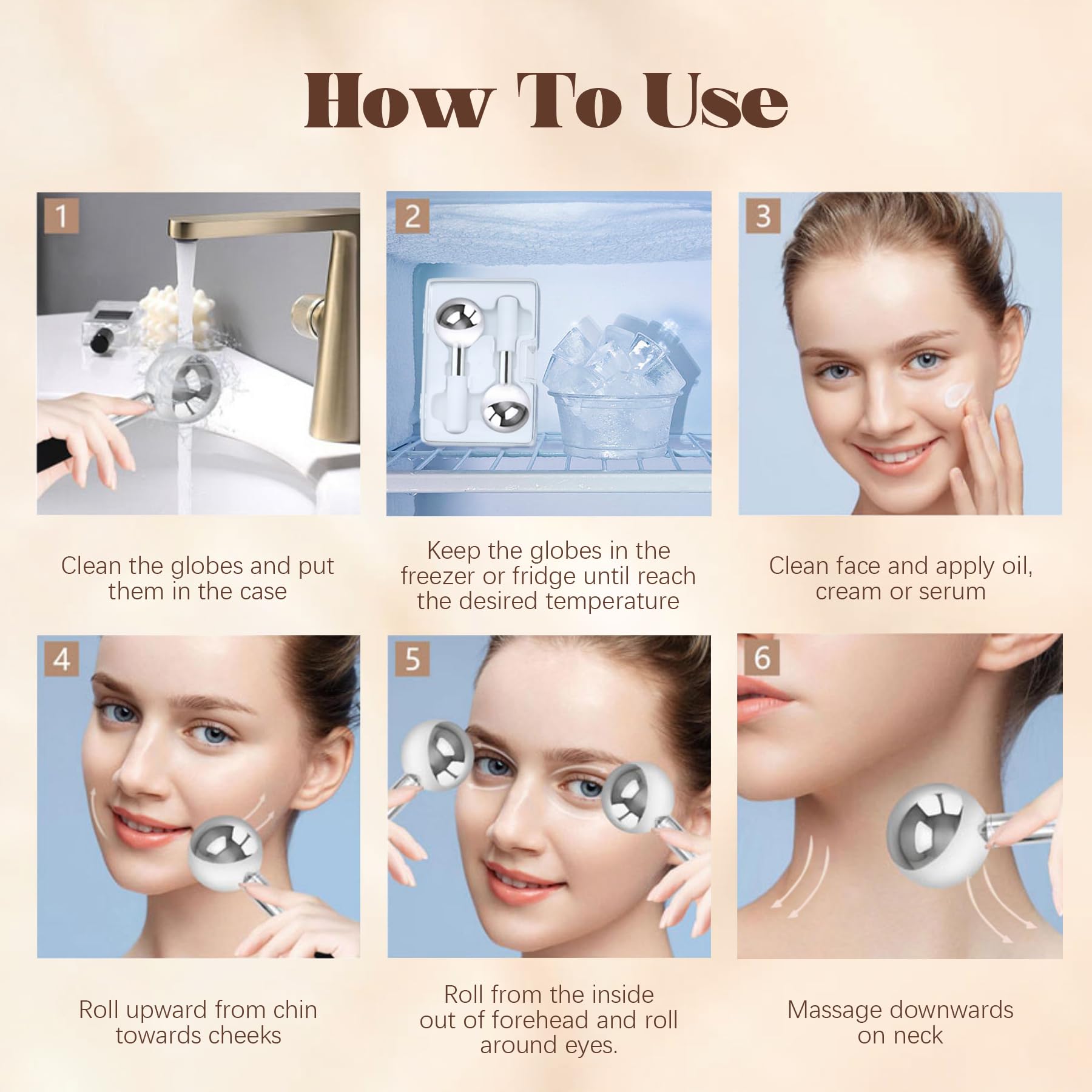 How To Use

1

Clean the globes and put them in the case

2

Keep the globes in the freezer or fridge until reach the desired temperature

3

Clean face and apply oil, cream or serum

4

Roll upward from chin towards cheeks

5

Roll from the inside out of forehead and roll around eyes.

6

Massage downwards on neck