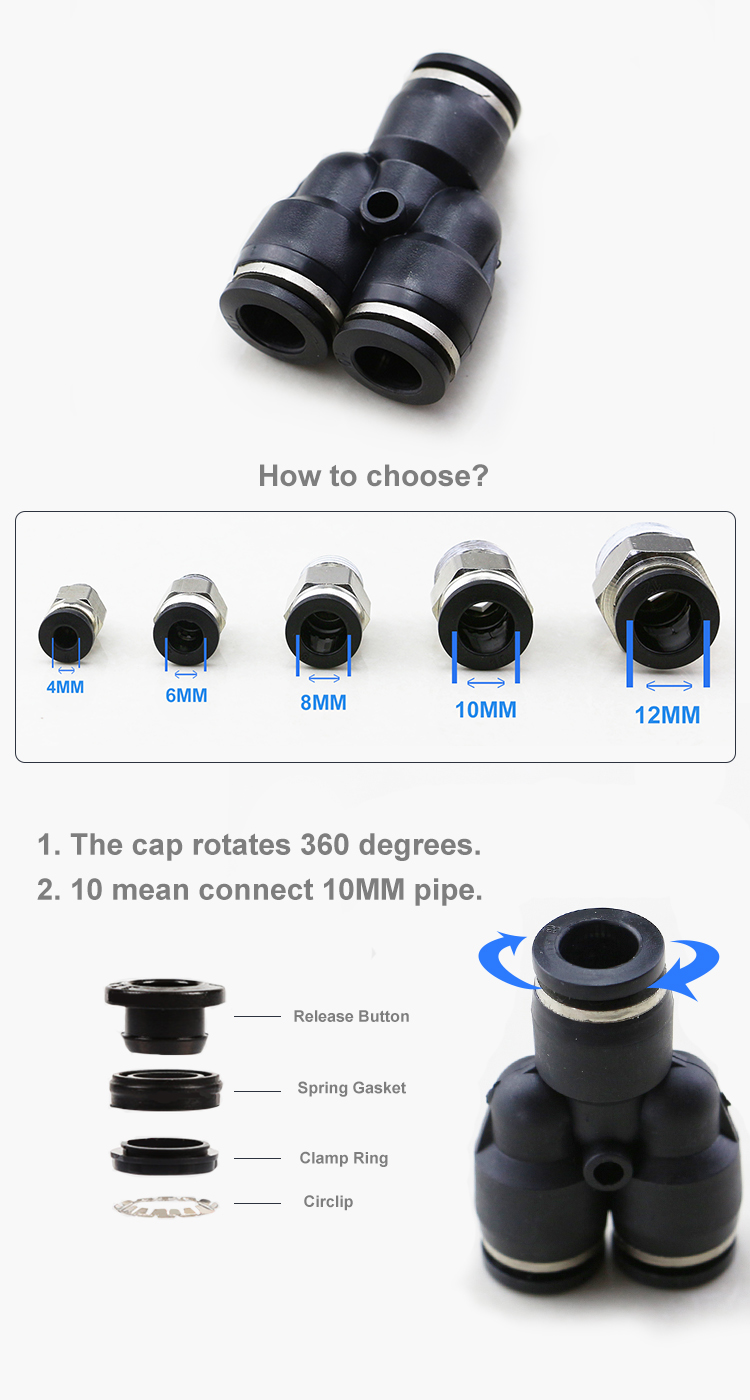 How to choose?

4MM
6MM
8MM
10MM
12MM

1. The cap rotates 360 degrees.
2. 10 mean connect 10MM pipe.

Release Button
Spring Gasket
Clamp Ring
Circlip