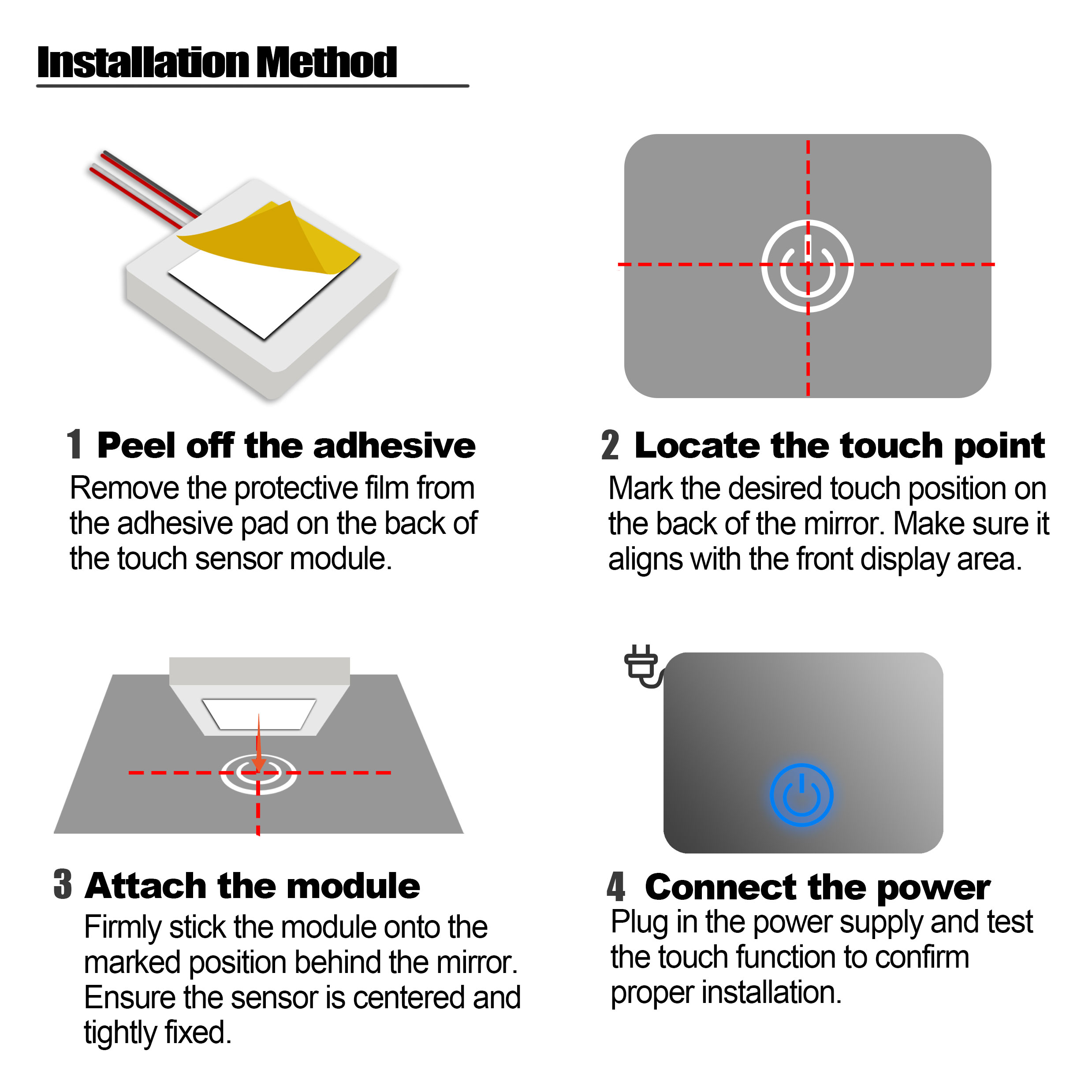 Installation Method

1 Peel off the adhesive
Remove the protective film from the adhesive pad on the back of the touch sensor module.

2 Locate the touch point
Mark the desired touch position on the back of the mirror. Make sure it aligns with the front display area.

3 Attach the module
Firmly stick the module onto the marked position behind the mirror. Ensure the sensor is centered and tightly fixed.

4 Connect the power
Plug in the power supply and test the touch function to confirm proper installation.