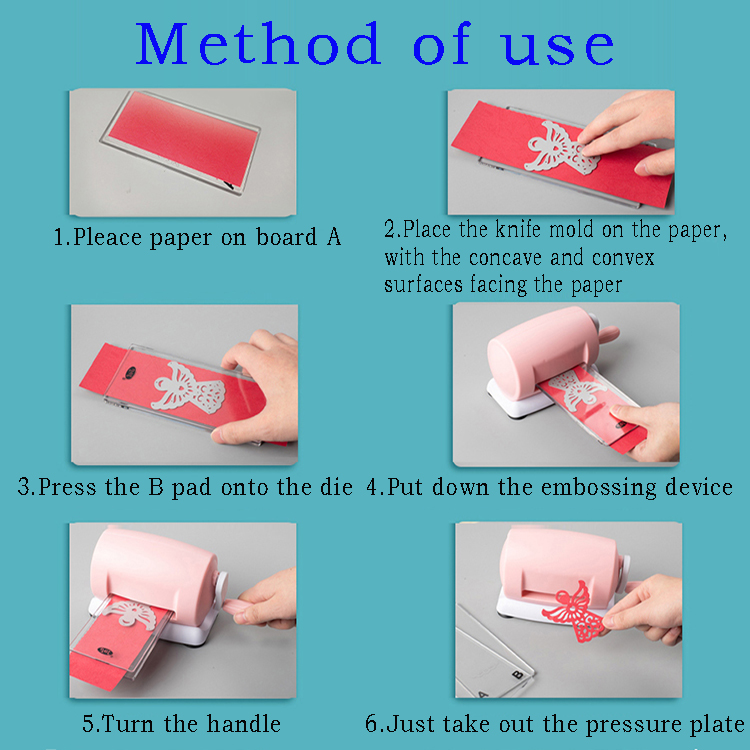 Method of use

1.Pleace paper on board A

2.Place the knife mold on the paper, with the concave and convex surfaces facing the paper

3.Press the B pad onto the die

4.Put down the embossing device

5.Turn the handle

6.Just take out the pressure plate

B

A