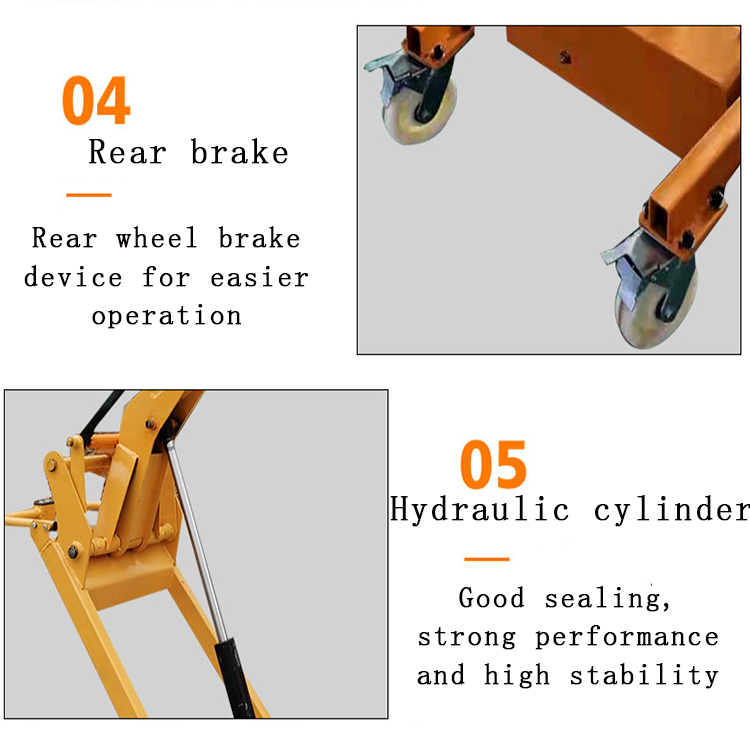 04

Rear brake

Rear wheel brake device for easier operation

05

Hydraulic cylinder

Good sealing, strong performance and high stability