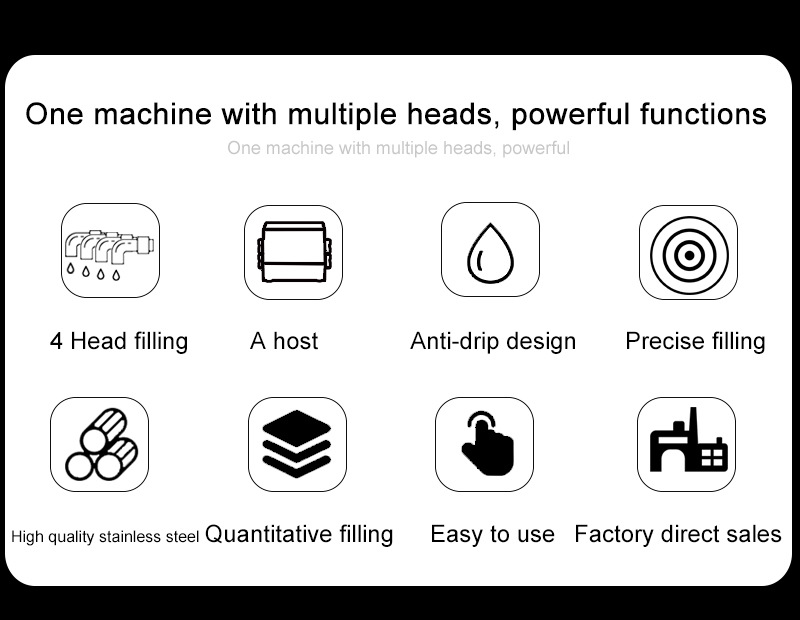 One machine with multiple heads, powerful functions

One machine with multiple heads, powerful

4 Head filling

A host

Anti-drip design

Precise filling

High quality stainless steel

Quantitative filling

Easy to use

Factory direct sales