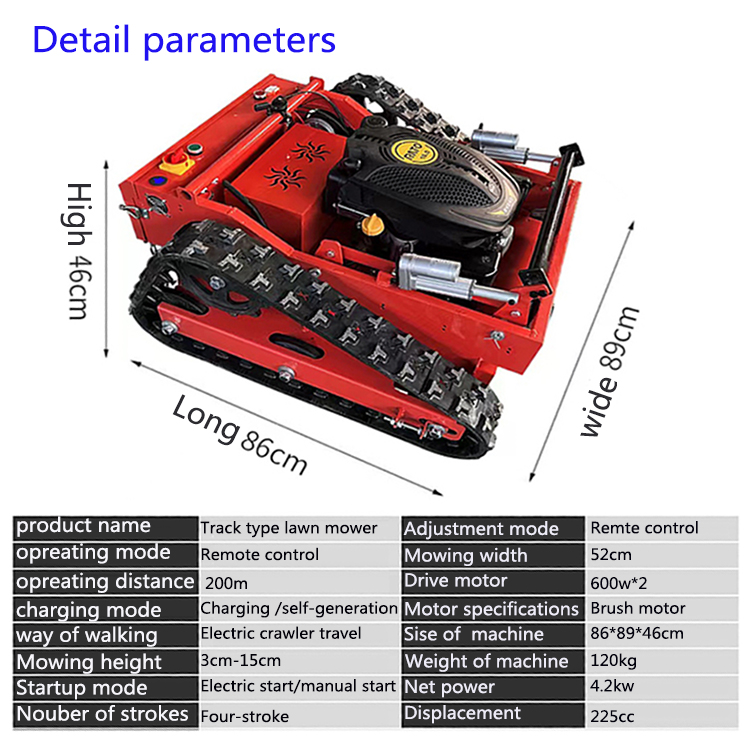 Detail parameters

High 46cm

Long 86cm

wide 89cm

| product name | Track type lawn mower | Adjustment mode | Remte control |
|---|---|---|---|
| opreating mode | Remote control | Mowing width | 52cm |
| opreating distance | 200m | Drive motor | 600w*2 |
| charging mode | Charging /self-generation | Motor specifications | Brush motor |
| way of walking | Electric crawler travel | Sise of machine | 86*89*46cm |
| Mowing height | 3cm-15cm | Weight of machine | 120kg |
| Startup mode | Electric start/manual start | Net power | 4.2kw |
| Nouber of strokes | Four-stroke | Displacement | 225cc |