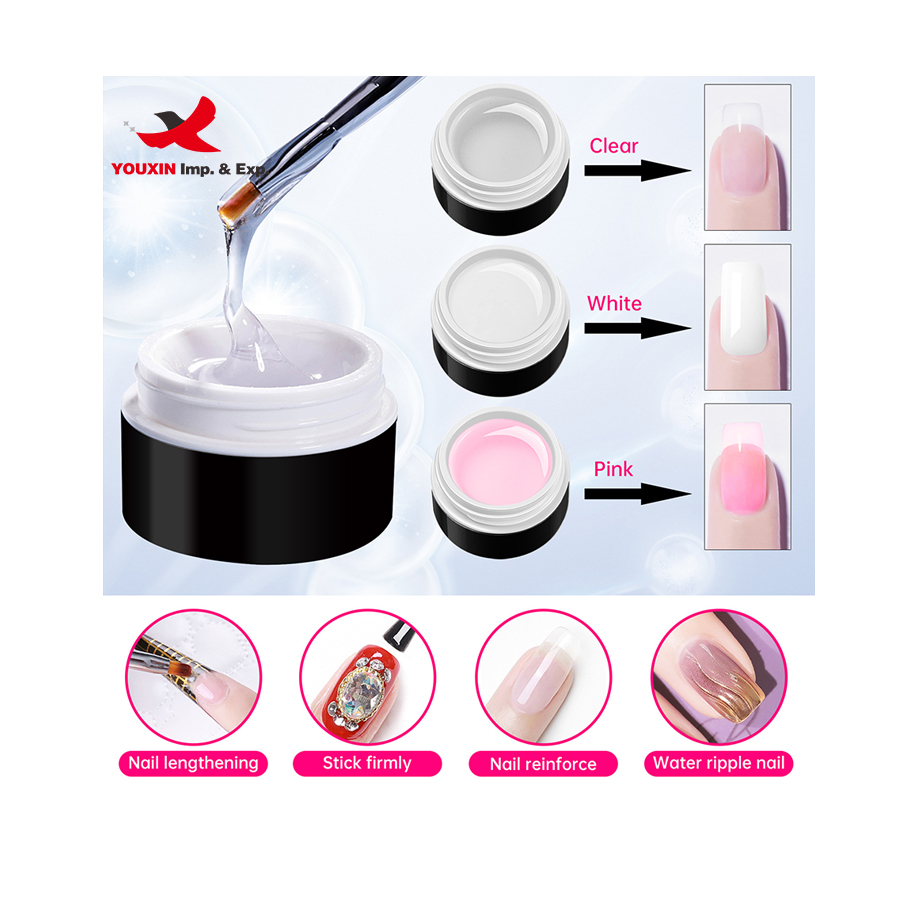 YOUXIN Imp. & Exp.

Clear

White

Pink

Nail lengthening

Stick firmly

Nail reinforce

Water ripple nail