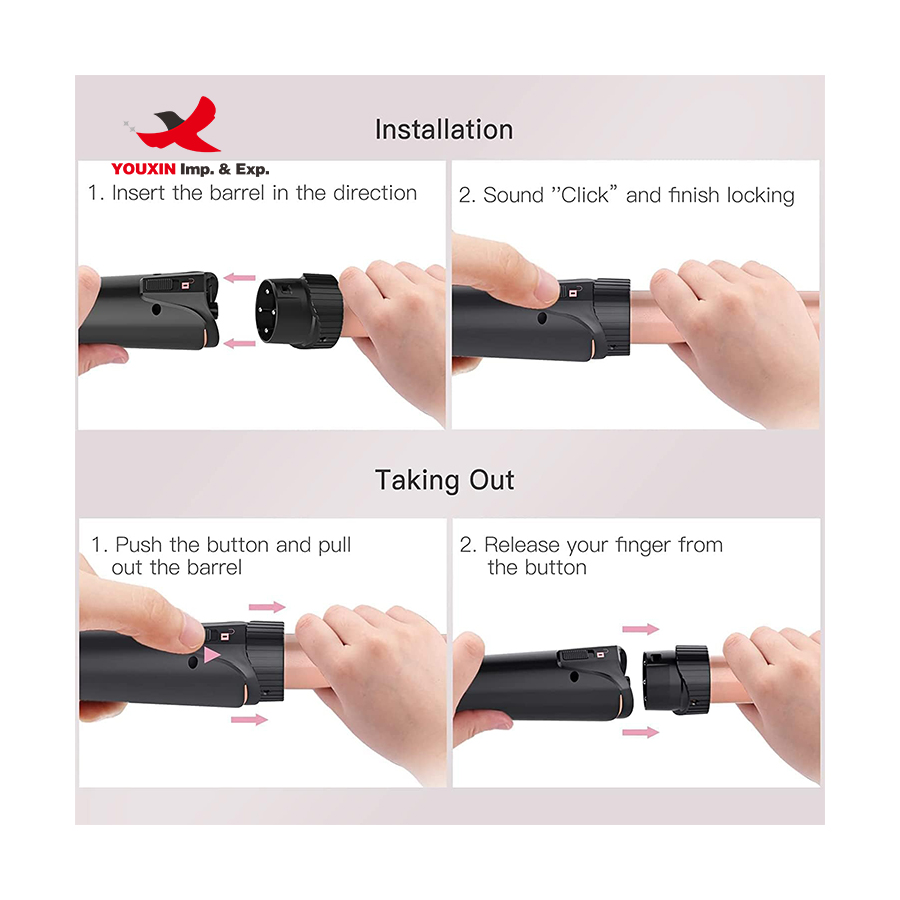 YOUXIN Imp. & Exp.

Installation

1. Insert the barrel in the direction

2. Sound "Click" and finish locking

Taking Out

1. Push the button and pull out the barrel

2. Release your finger from the button