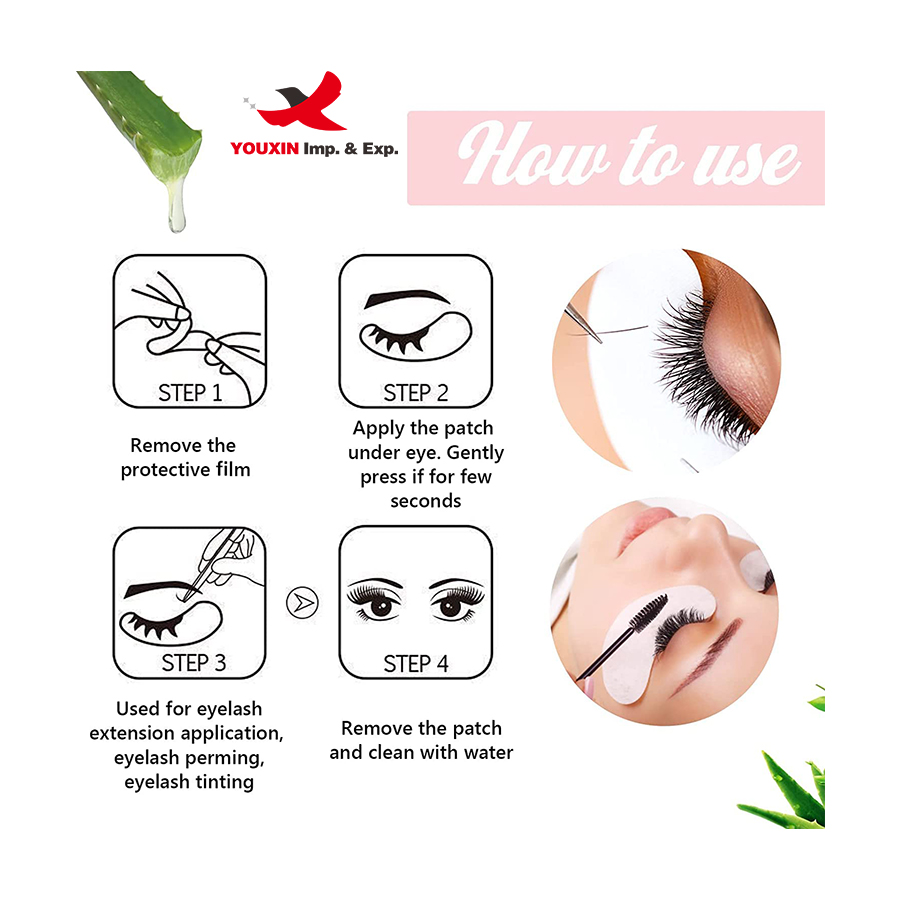 YOUXIN Imp. & Exp.

How to use

STEP 1

Remove the protective film

STEP 2

Apply the patch under eye. Gently press if for few seconds

STEP 3

Used for eyelash extension application, eyelash perming, eyelash tinting

STEP 4

Remove the patch and clean with water