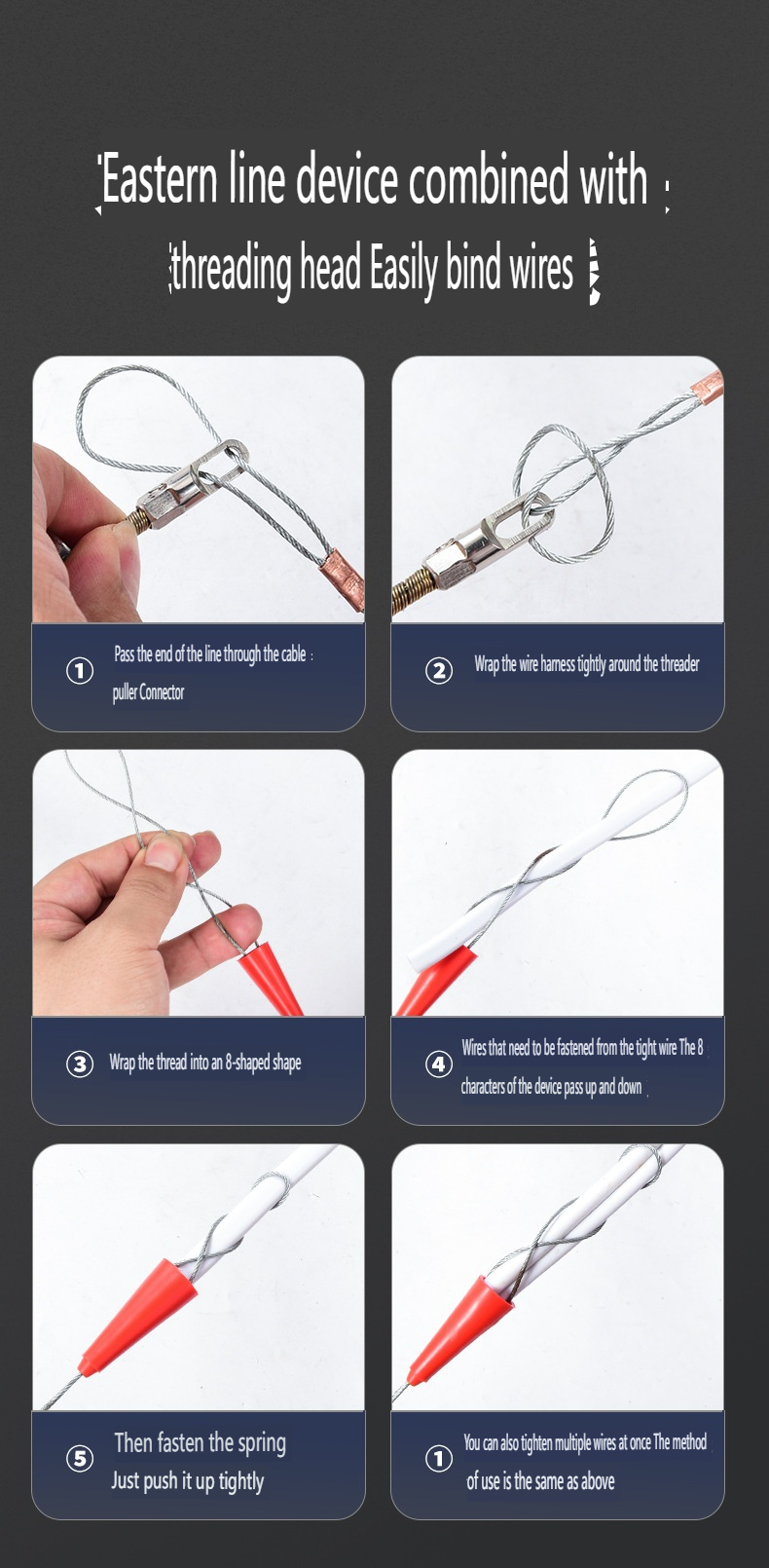 Eastern line device combined with threading head Easily bind wires

① Pass the end of the line through the cable puller Connector

② Wrap the wire harness tightly around the threader

③ Wrap the thread into an 8-shaped shape

④ Wires that need to be fastened from the tight wire The 8 characters of the device pass up and down

⑤ Then fasten the spring Just push it up tightly

① You can also tighten multiple wires at once The method of use is the same as above