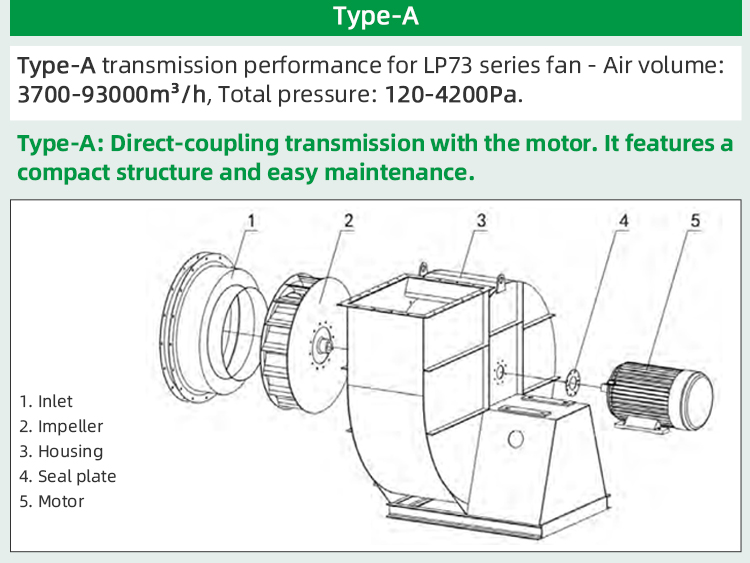 Type-A

Type-A transmission performance for LP73 series fan - Air volume: 3700-93000m³/h, Total pressure: 120-4200Pa.

Type-A: Direct-coupling transmission with the motor. It features a compact structure and easy maintenance.

1

2

3

4

5

1. Inlet
2. Impeller
3. Housing
4. Seal plate
5. Motor