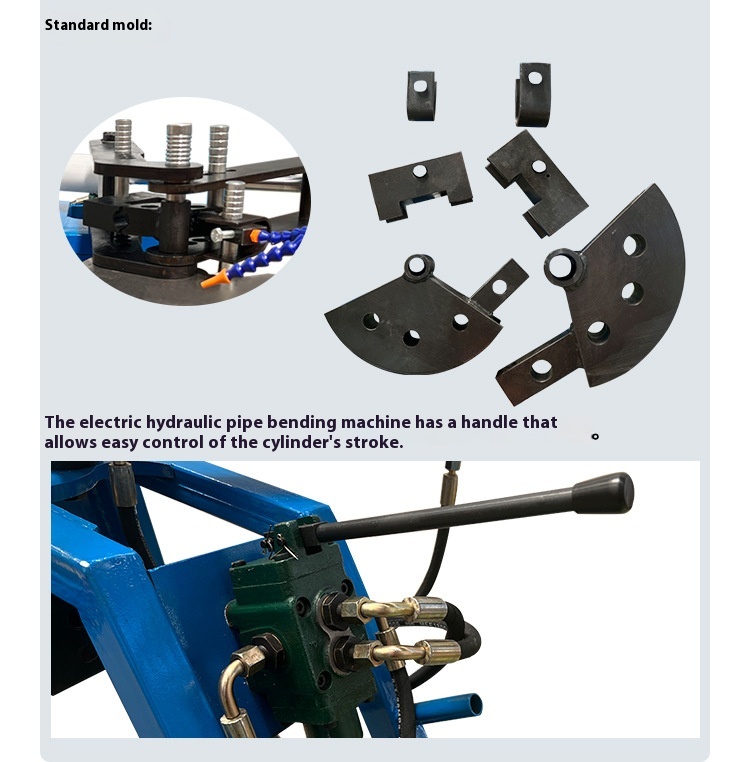 Standard mold:

The electric hydraulic pipe bending machine has a handle that allows easy control of the cylinder's stroke.