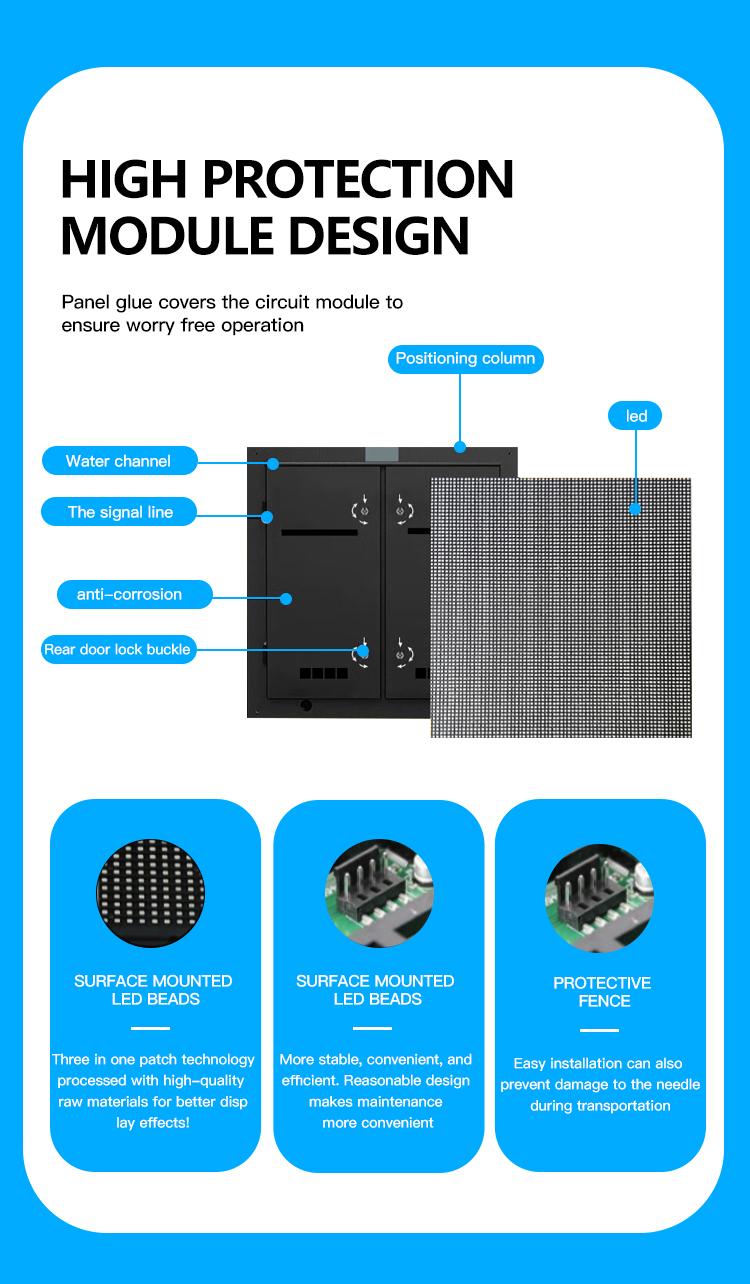 HIGH PROTECTION MODULE DESIGN

Panel glue covers the circuit module to ensure worry free operation

Positioning column

led

Water channel

The signal line

anti-corrosion

Rear door lock buckle

SURFACE MOUNTED LED BEADS

Three in one patch technology processed with high-quality raw materials for better disp lay effects!

SURFACE MOUNTED LED BEADS

More stable, convenient, and efficient. Reasonable design makes maintenance more convenient

PROTECTIVE FENCE

Easy installation can also prevent damage to the needle during transportation