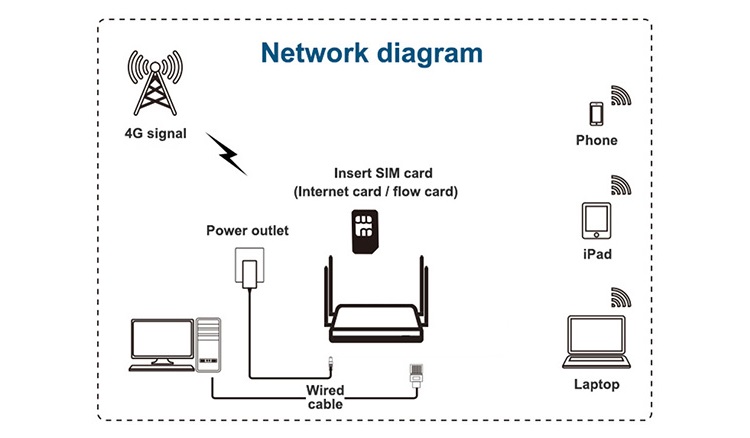 Network diagram

4G signal

Insert SIM card
(Internet card / flow card)

Power outlet

Wired
cable

Phone

iPad

Laptop