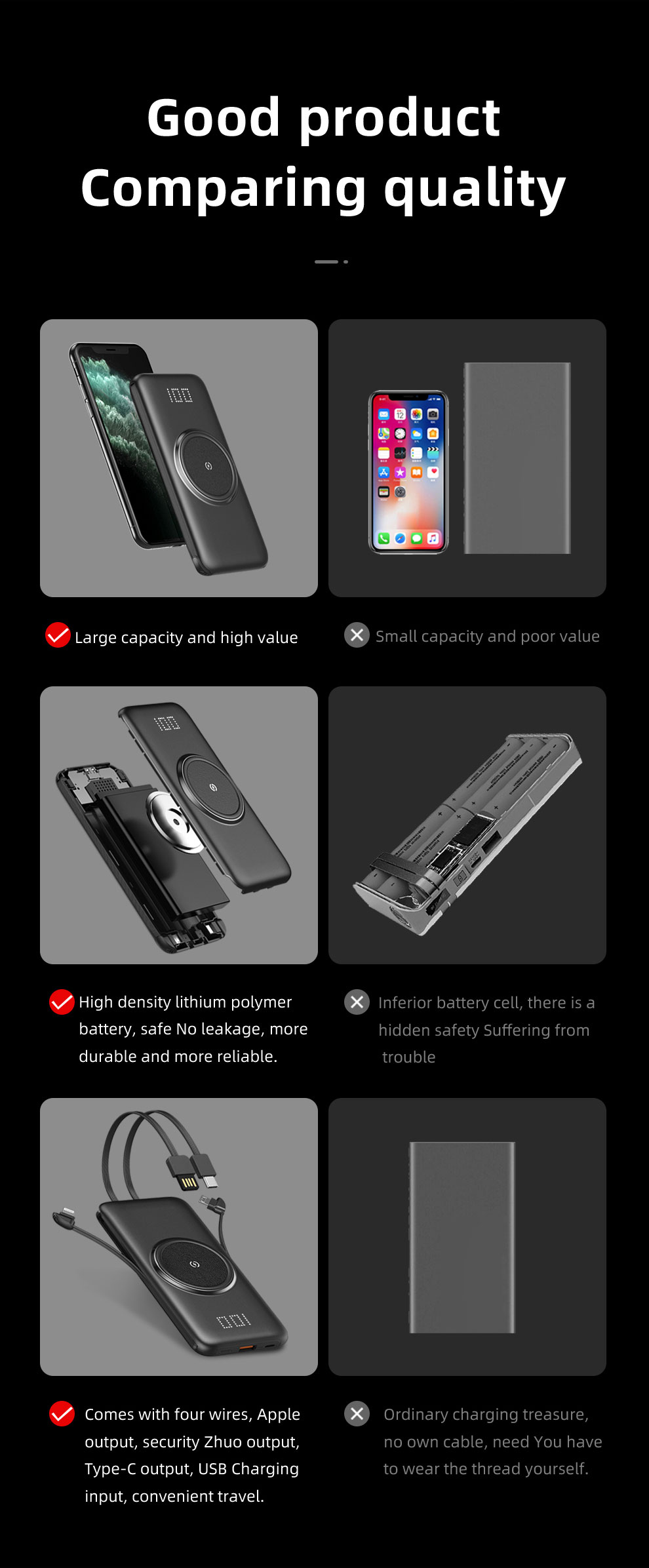 Good product
Comparing quality

100

Large capacity and high value

Small capacity and poor value

100

High density lithium polymer battery, safe No leakage, more durable and more reliable.

Inferior battery cell, there is a hidden safety Suffering from trouble

100

Comes with four wires, Apple output, security Zhuo output, Type-C output, USB Charging input, convenient travel.

Ordinary charging treasure, no own cable, need You have to wear the thread yourself.