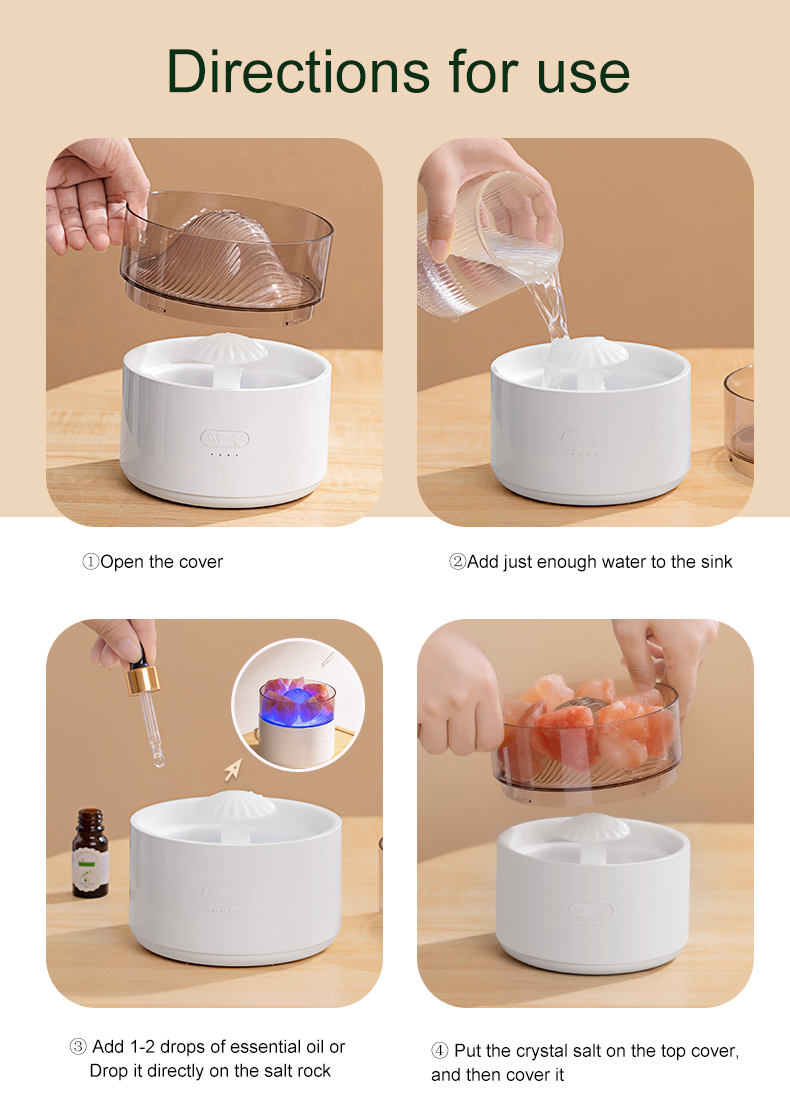 Directions for use

①Open the cover

②Add just enough water to the sink

③ Add 1-2 drops of essential oil or Drop it directly on the salt rock

④ Put the crystal salt on the top cover, and then cover it