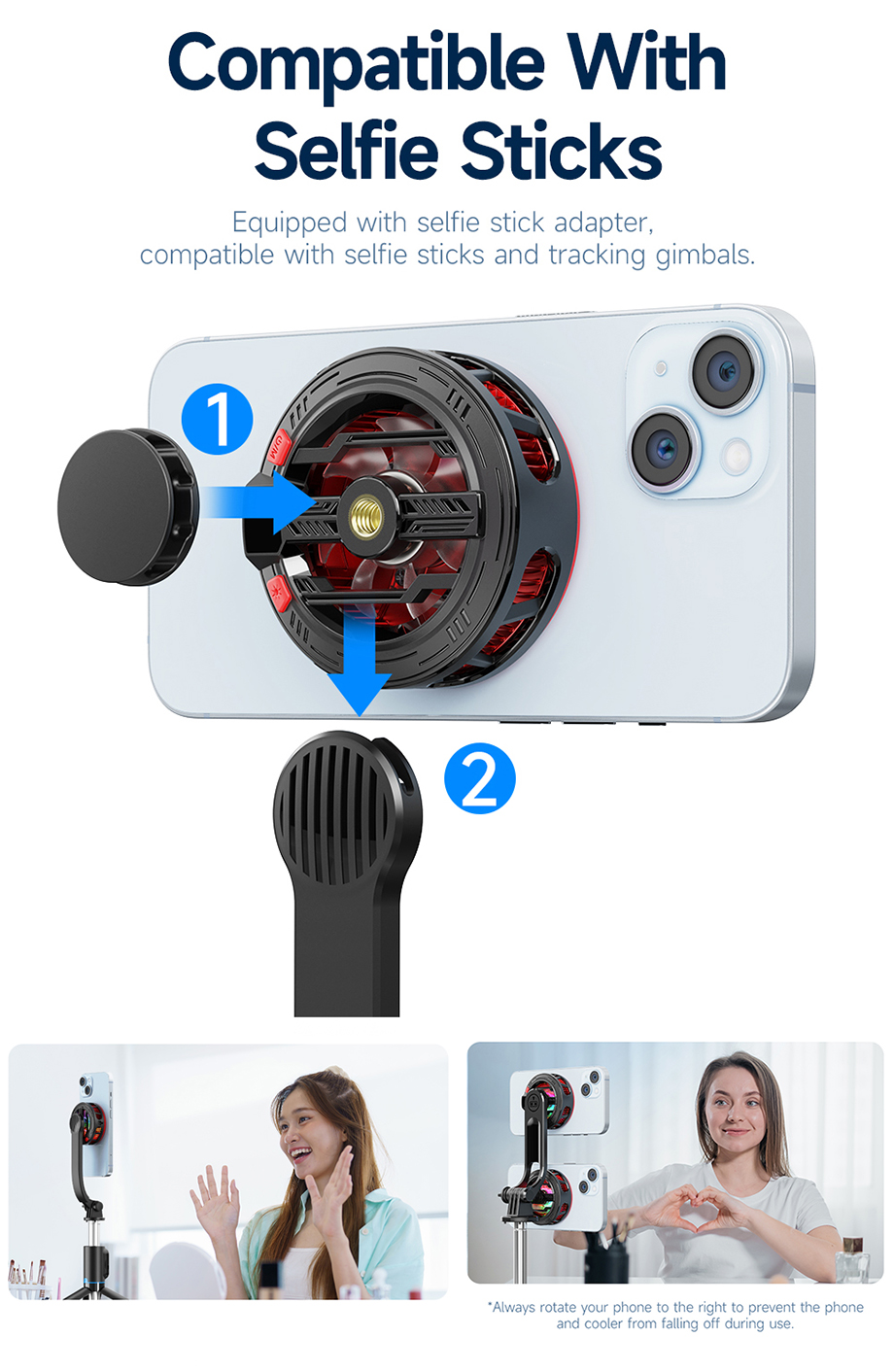 Compatible With Selfie Sticks

Equipped with selfie stick adapter, compatible with selfie sticks and tracking gimbals.

1

2

*Always rotate your phone to the right to prevent the phone and cooler from falling off during use.