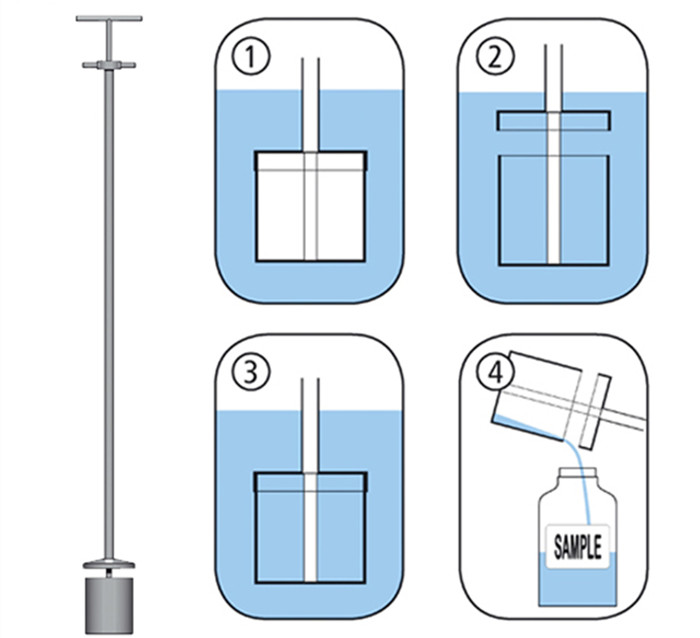 ①
②
③
④
SAMPLE