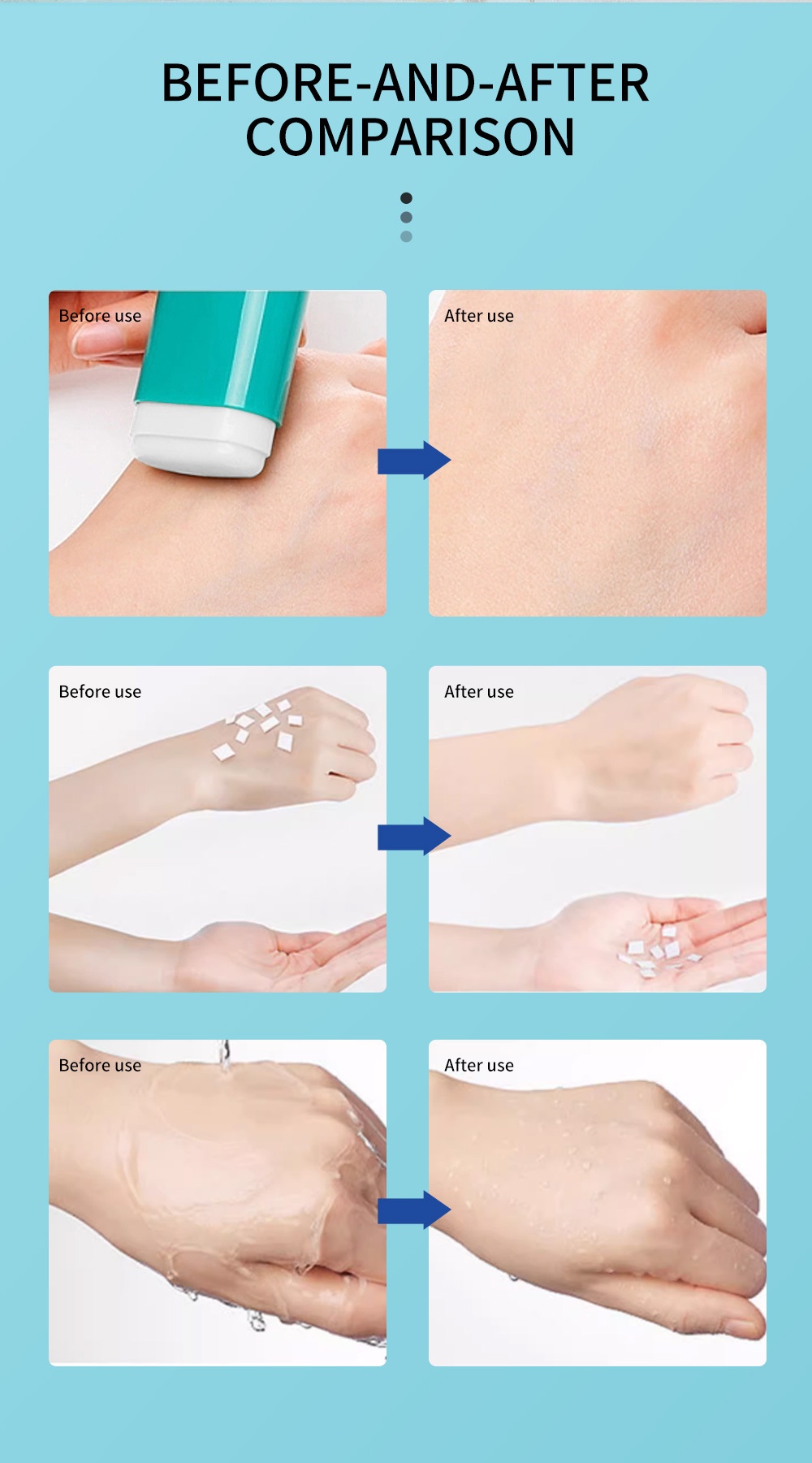 BEFORE-AND-AFTER COMPARISON

Before use

After use

Before use

After use

Before use

After use