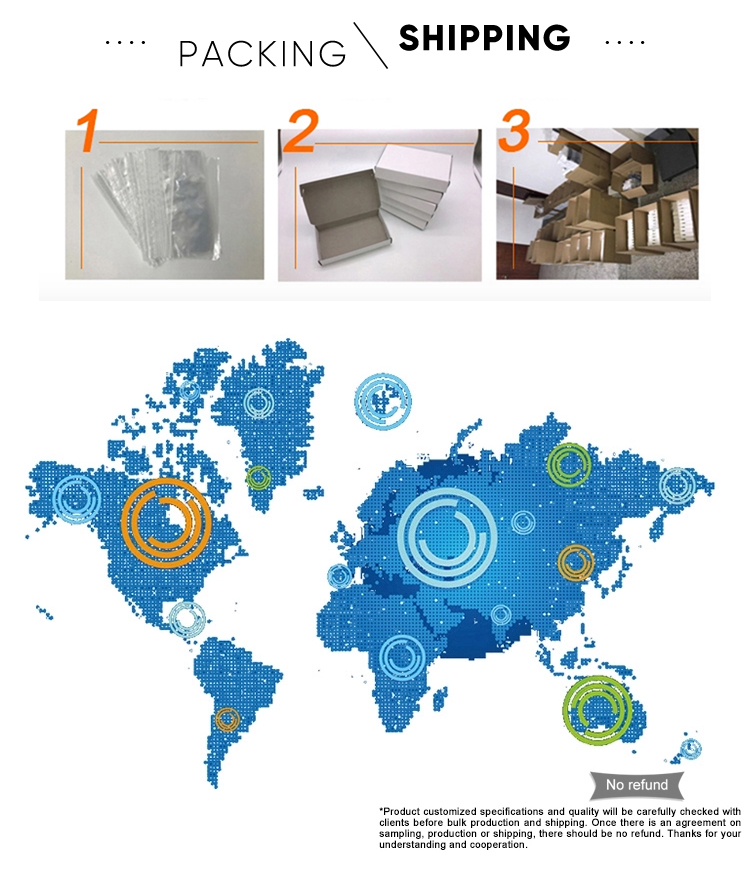 .... PACKING \ SHIPPING ....

1

2

3

No refund

*Product customized specifications and quality will be carefully checked with clients before bulk production and shipping. Once there is an agreement on sampling, production or shipping, there should be no refund. Thanks for your understanding and cooperation.