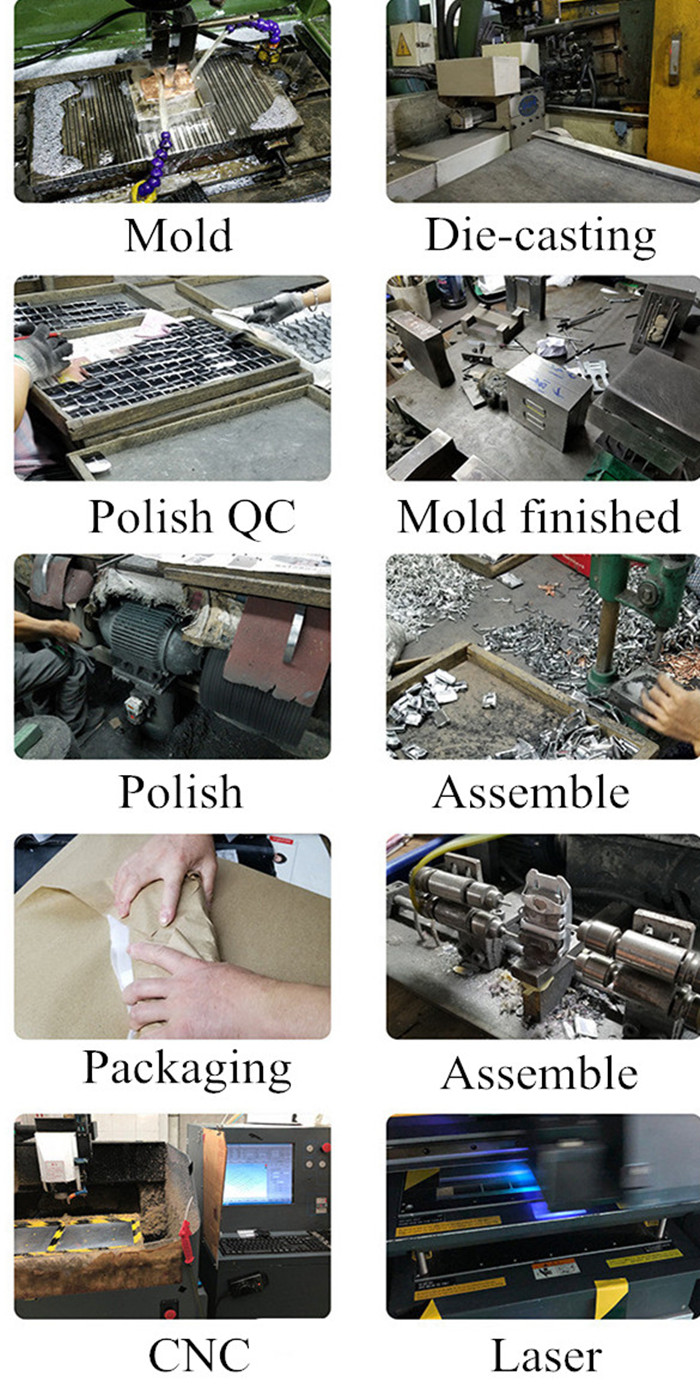 Mold

Die-casting

Polish QC

Mold finished

Polish

Assemble

Packaging

Assemble

CNC

Laser