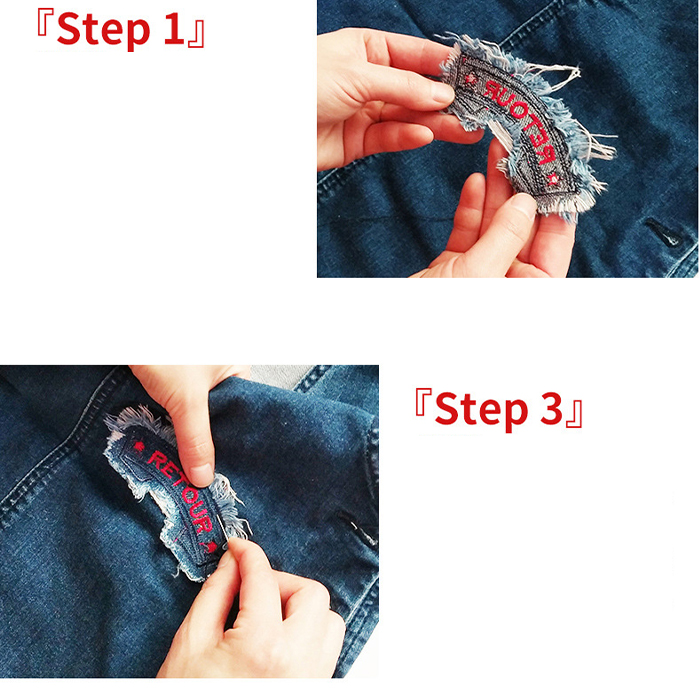 『Step 1』

RETOUR

RETOUR

『Step 3』