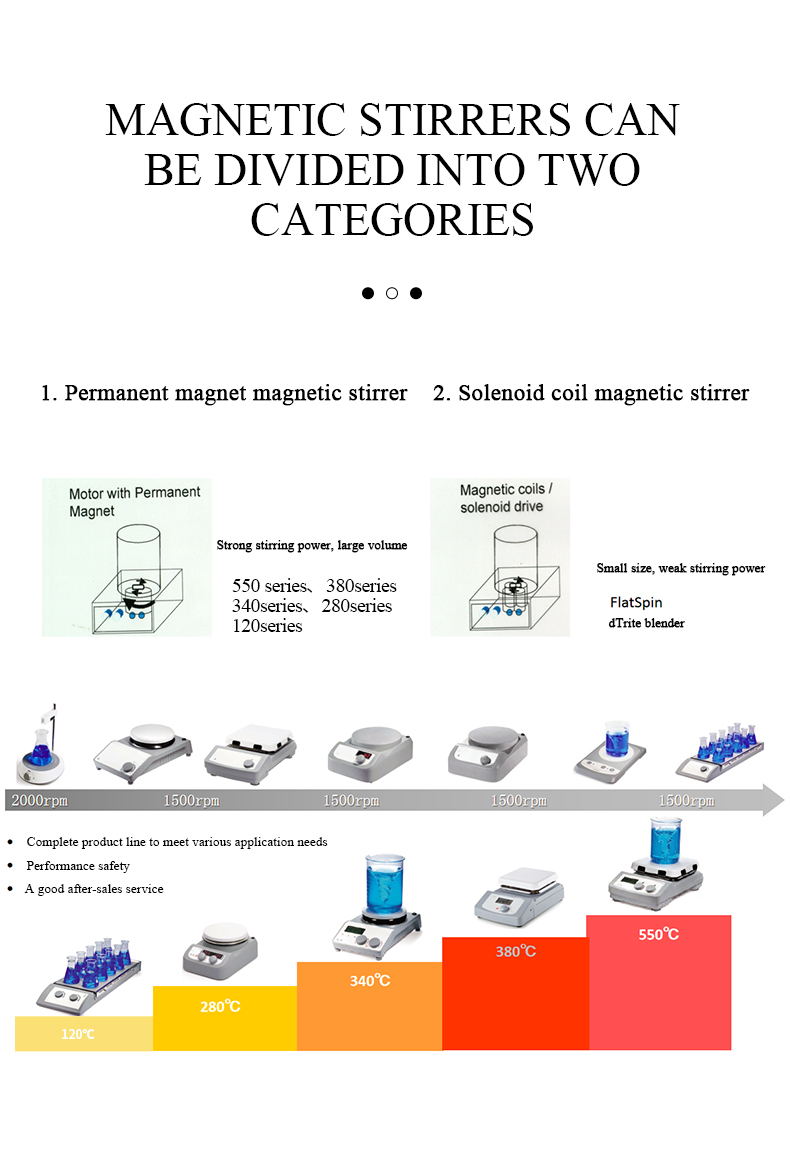 MAGNETIC STIRRERS CAN BE DIVIDED INTO TWO CATEGORIES

1. Permanent magnet magnetic stirrer

2. Solenoid coil magnetic stirrer

Motor with Permanent Magnet

Strong stirring power, large volume

550 series、 380series
340series、 280series
120series

Magnetic coils / solenoid drive

Small size, weak stirring power

FlatSpin
dTrite blender

2000rpm 1500rpm 1500rpm 1500rpm 1500rpm

• Complete product line to meet various application needs
• Performance safety
• A good after-sales service

120℃
280℃
340℃
380℃
550℃