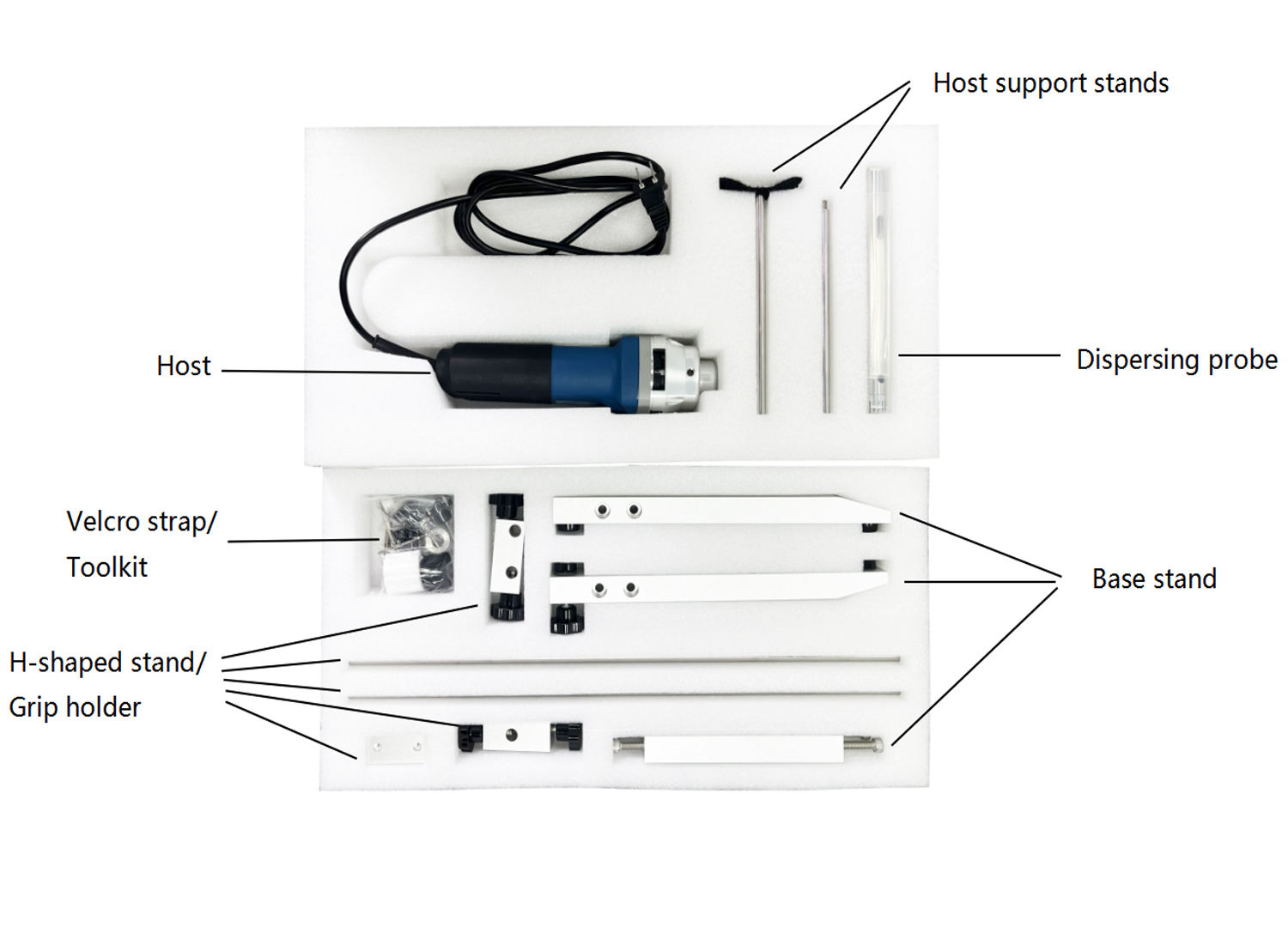 Host support stands

Host

Dispersing probe

Velcro strap/
Toolkit

Base stand

H-shaped stand/
Grip holder