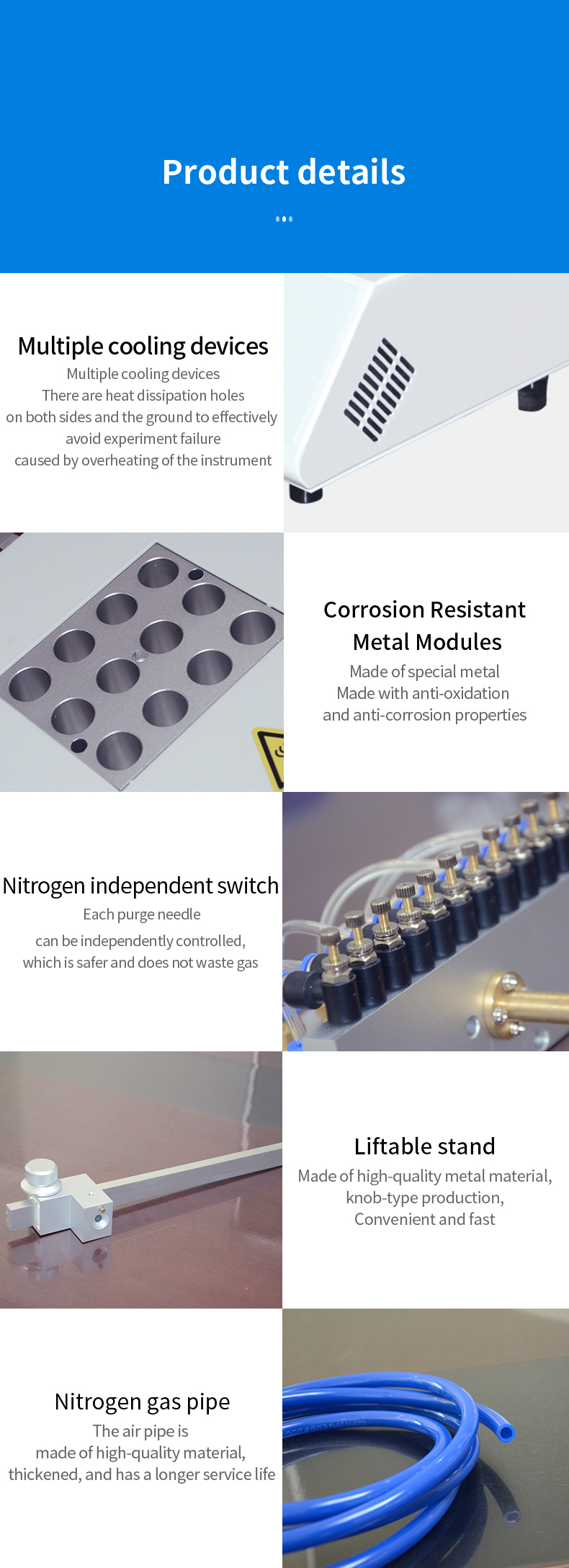 Product details

Multiple cooling devices

Multiple cooling devices
There are heat dissipation holes on both sides and the ground to effectively avoid experiment failure caused by overheating of the instrument

Corrosion Resistant Metal Modules

Made of special metal
Made with anti-oxidation and anti-corrosion properties

Nitrogen independent switch

Each purge needle
can be independently controlled, which is safer and does not waste gas

Liftable stand

Made of high-quality metal material, knob-type production, Convenient and fast

Nitrogen gas pipe

The air pipe is made of high-quality material, thickened, and has a longer service life