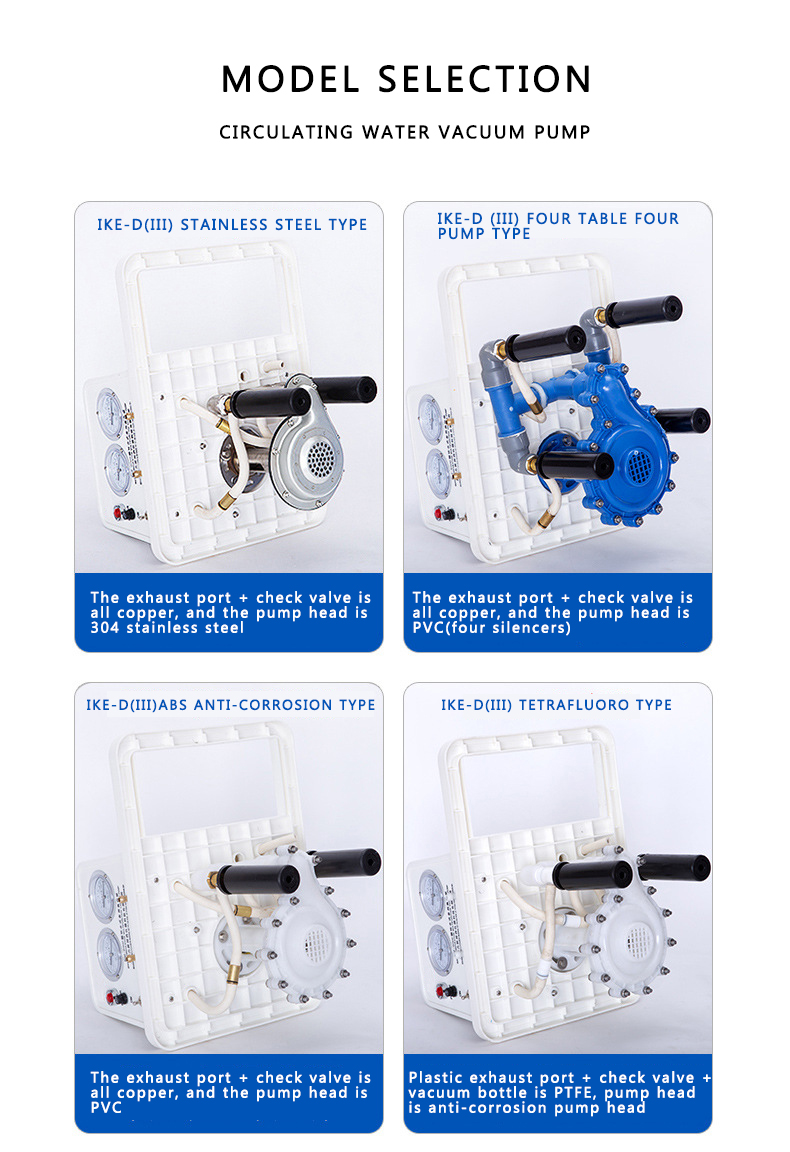 MODEL SELECTION

CIRCULATING WATER VACUUM PUMP

IKE-D(III) STAINLESS STEEL TYPE

The exhaust port + check valve is all copper, and the pump head is 304 stainless steel

IKE-D (III) FOUR TABLE FOUR PUMP TYPE

The exhaust port + check valve is all copper, and the pump head is PVC(four silencers)

IKE-D(III)ABS ANTI-CORROSION TYPE

The exhaust port + check valve is all copper, and the pump head is PVC

IKE-D(III) TETRAFLUORO TYPE

Plastic exhaust port + check valve + vacuum bottle is PTFE, pump head is anti-corrosion pump head