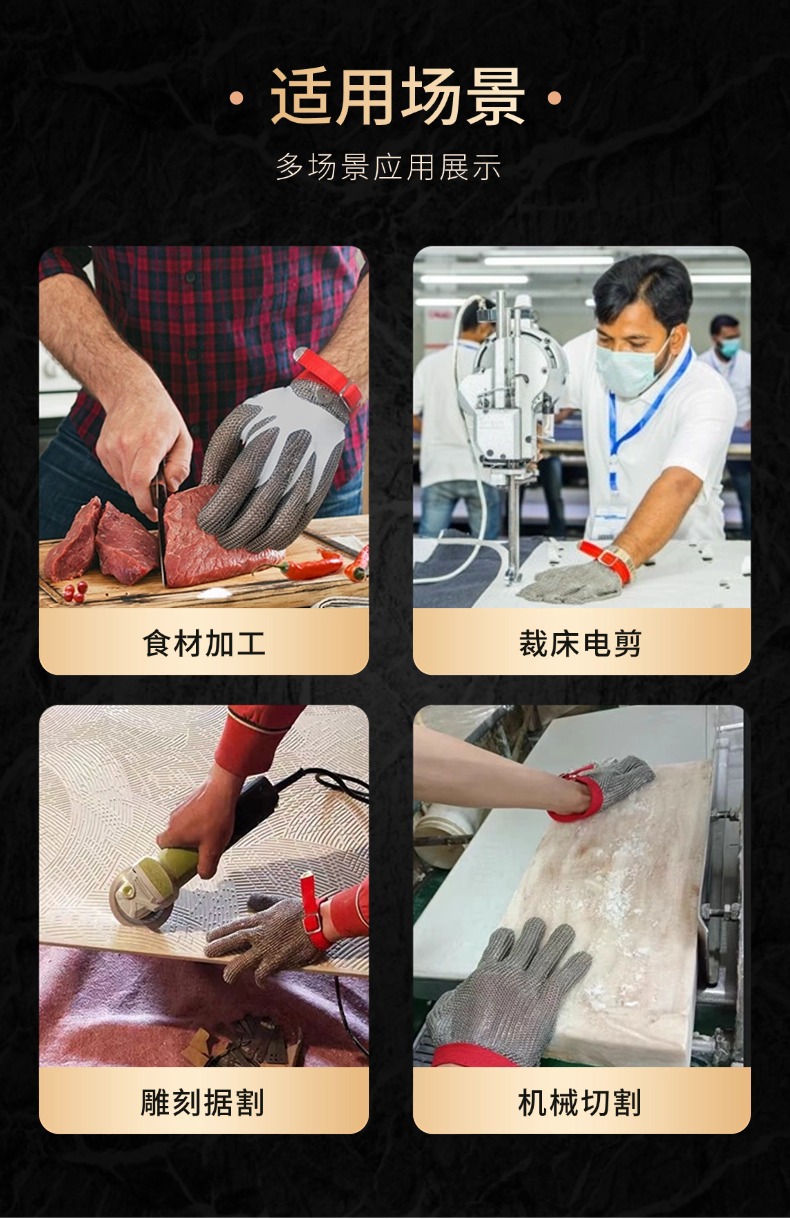 · 适用场景 ·

多场景应用展示

食材加工

裁床电剪

雕刻据割

机械切割