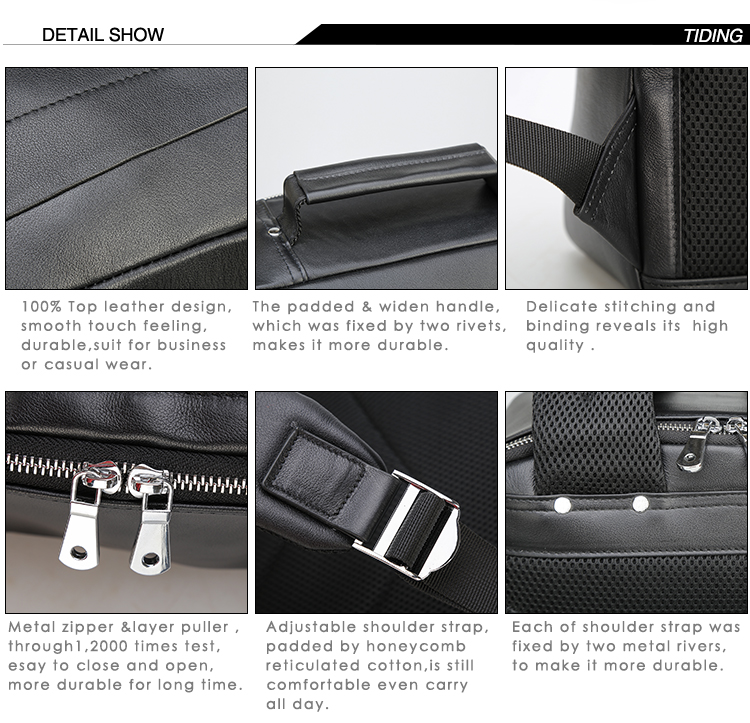 DETAIL SHOW

TIDING

100% Top leather design, smooth touch feeling, durable,suit for business or casual wear.

The padded & widen handle, which was fixed by two rivets, makes it more durable.

Delicate stitching and binding reveals its high quality .

Metal zipper &layer puller , through1,2000 times test, esay to close and open, more durable for long time.

Adjustable shoulder strap, padded by honeycomb reticulated cotton,is still comfortable even carry all day.

Each of shoulder strap was fixed by two metal rivers, to make it more durable.