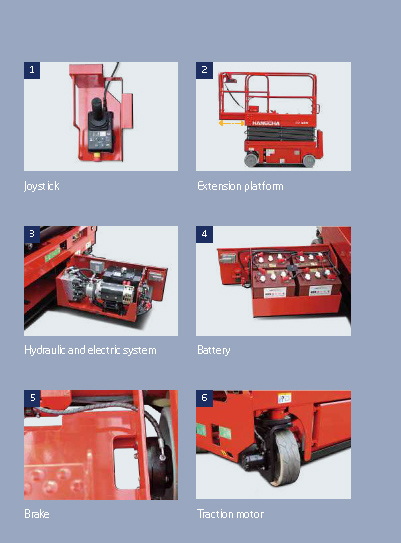 1

Joystick

2

HANGCHA

Extension platform

3

Hydraulic and electric system

4

Battery

5

Brake

6

Traction motor