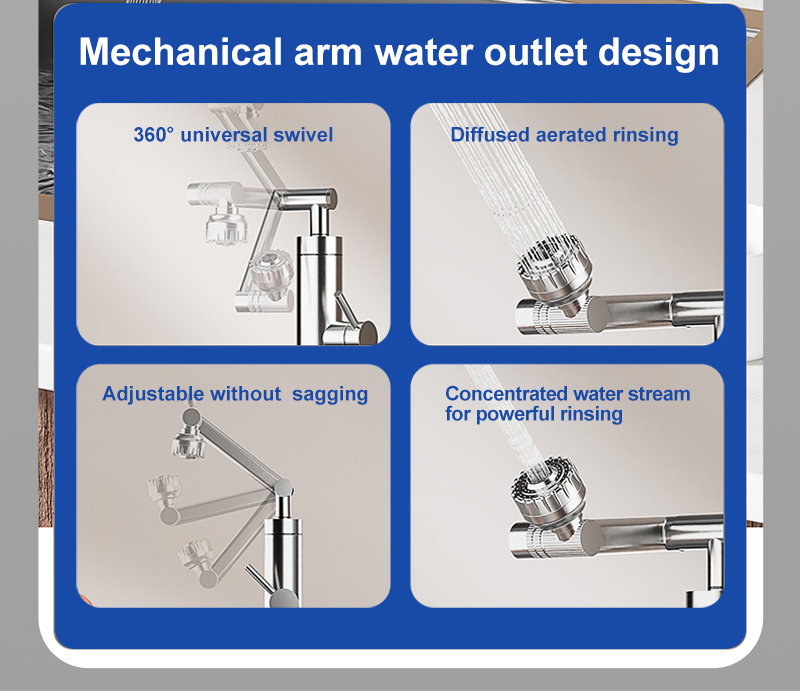 Mechanical arm water outlet design

360° universal swivel

Diffused aerated rinsing

Adjustable without sagging

Concentrated water stream for powerful rinsing