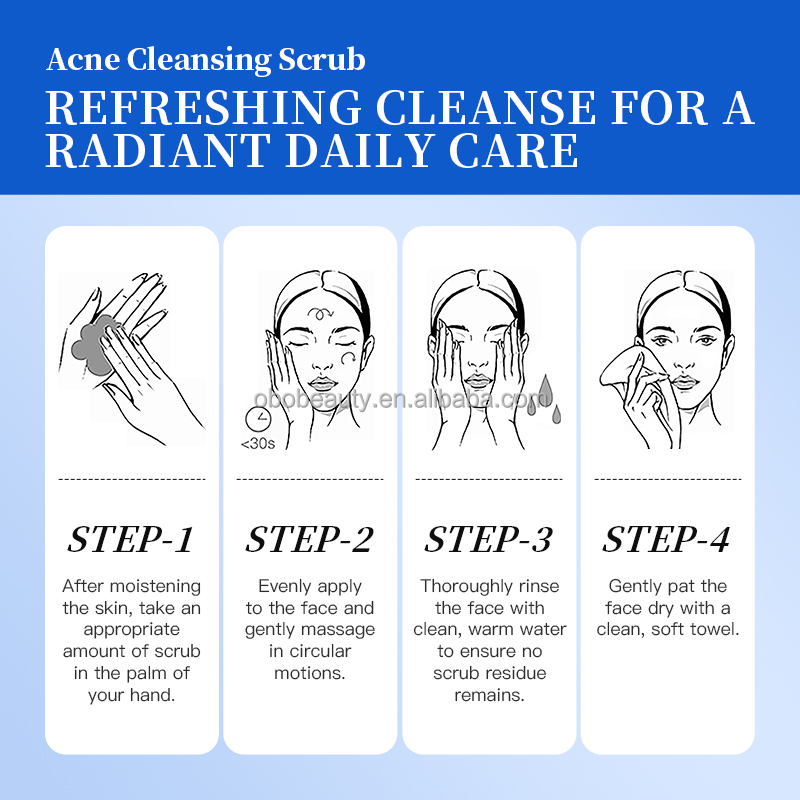 Acne Cleansing Scrub
REFRESHING CLEANSE FOR A RADIANT DAILY CARE

obobeauty.en.alibaba.com

<30s

STEP-1
After moistening the skin, take an appropriate amount of scrub in the palm of your hand.

STEP-2
Evenly apply to the face and gently massage in circular motions.

STEP-3
Thoroughly rinse the face with clean, warm water to ensure no scrub residue remains.

STEP-4
Gently pat the face dry with a clean, soft towel.