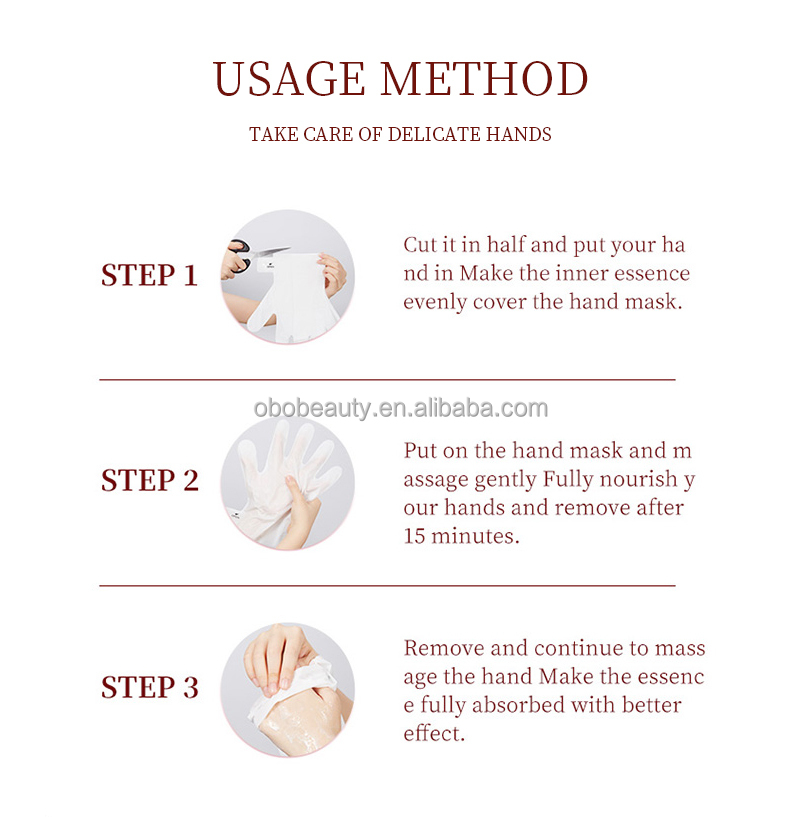 USAGE METHOD

TAKE CARE OF DELICATE HANDS

STEP 1

Cut it in half and put your ha nd in Make the inner essence evenly cover the hand mask.

obobeauty.en.alibaba.com

STEP 2

Put on the hand mask and m assage gently Fully nourish y our hands and remove after 15 minutes.

STEP 3

Remove and continue to mass age the hand Make the essenc e fully absorbed with better effect.