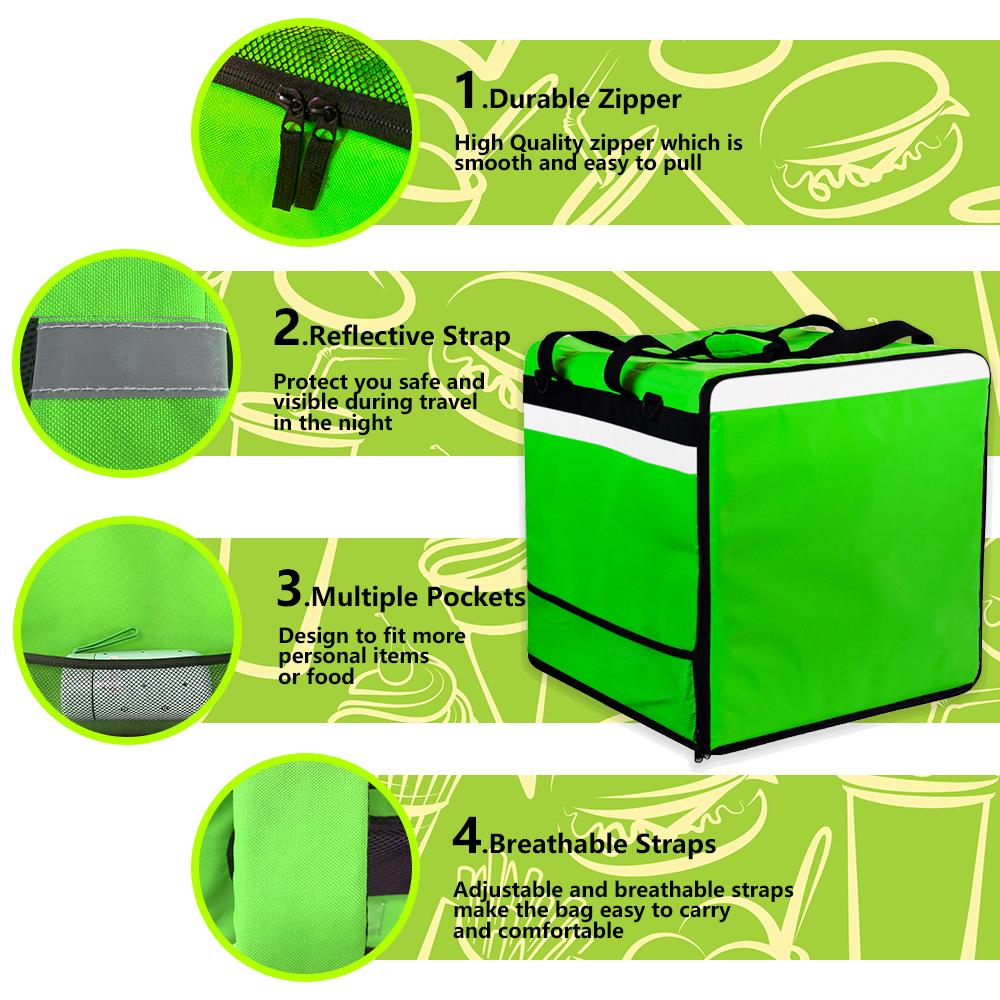 1.Durable Zipper

High Quality zipper which is smooth and easy to pull

2.Reflective Strap

Protect you safe and visible during travel in the night

3.Multiple Pockets

Design to fit more personal items or food

4.Breathable Straps

Adjustable and breathable straps make the bag easy to carry and comfortable