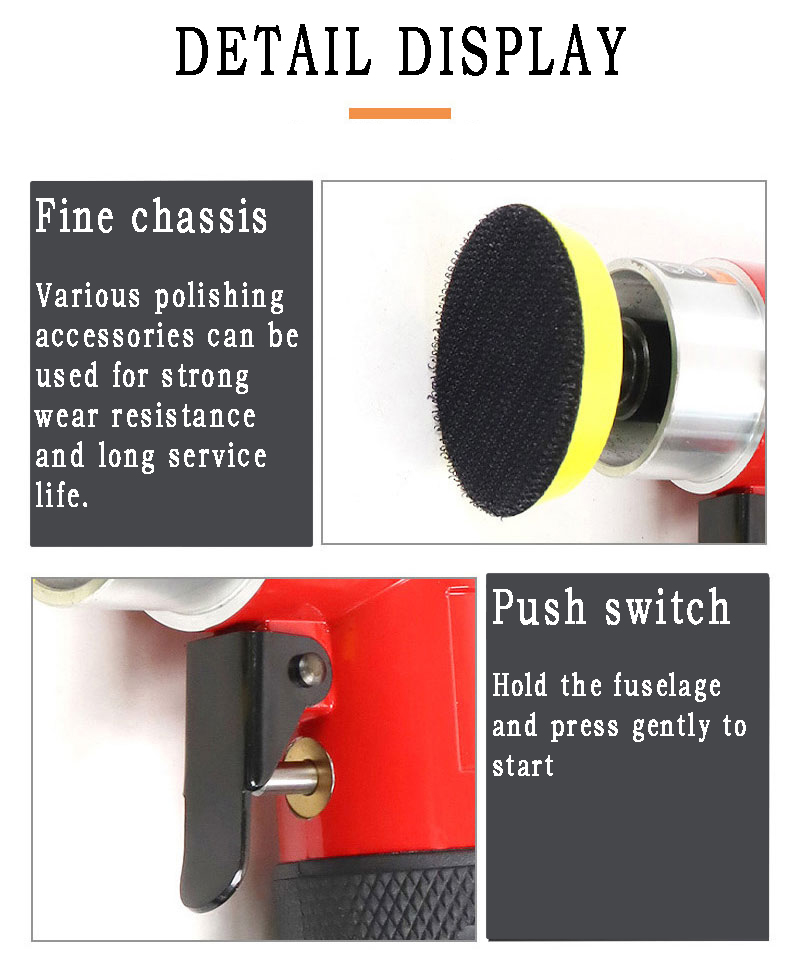 DETAIL DISPLAY

Fine chassis

Various polishing accessories can be used for strong wear resistance and long service life.

Push switch

Hold the fuselage and press gently to start