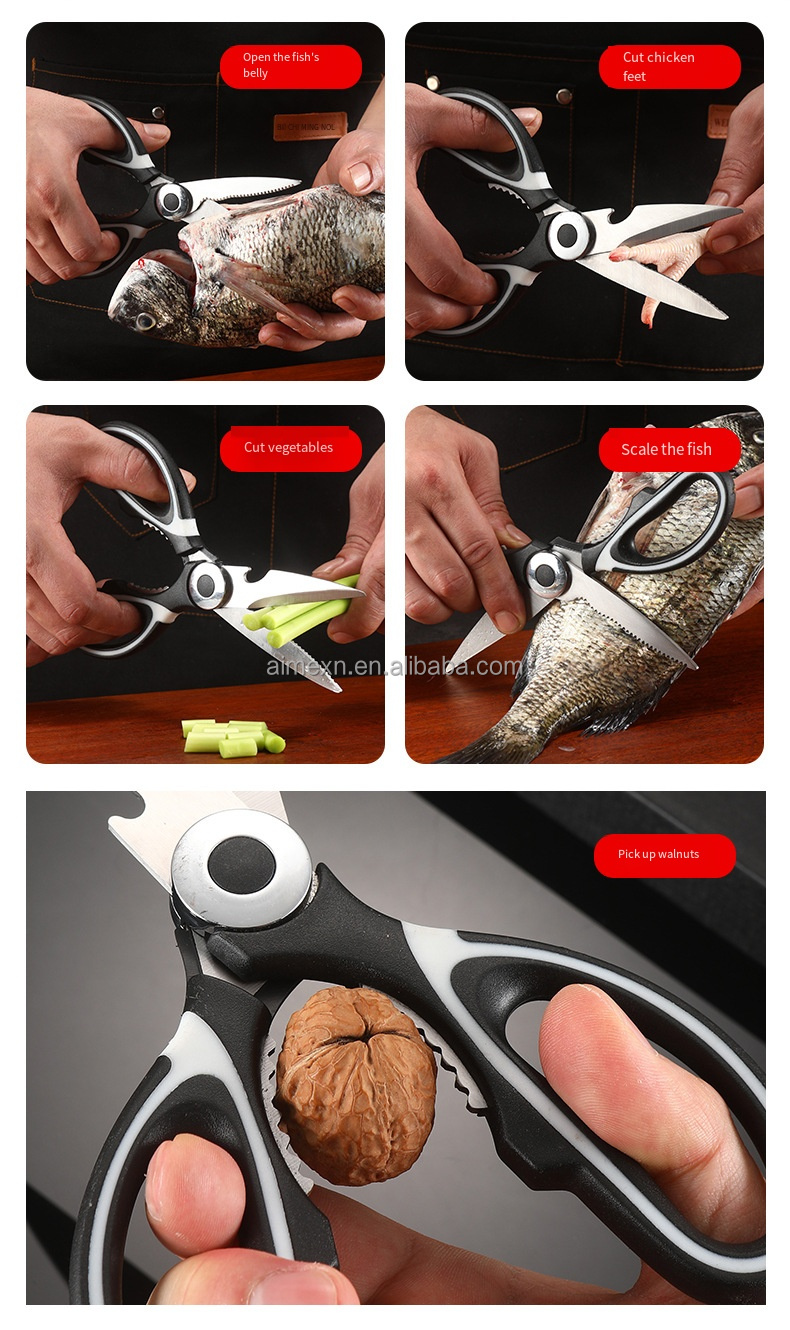 Open the fish's belly

Cut chicken feet

Cut vegetables

Scale the fish

aimexn.en.alibaba.com

Pick up walnuts