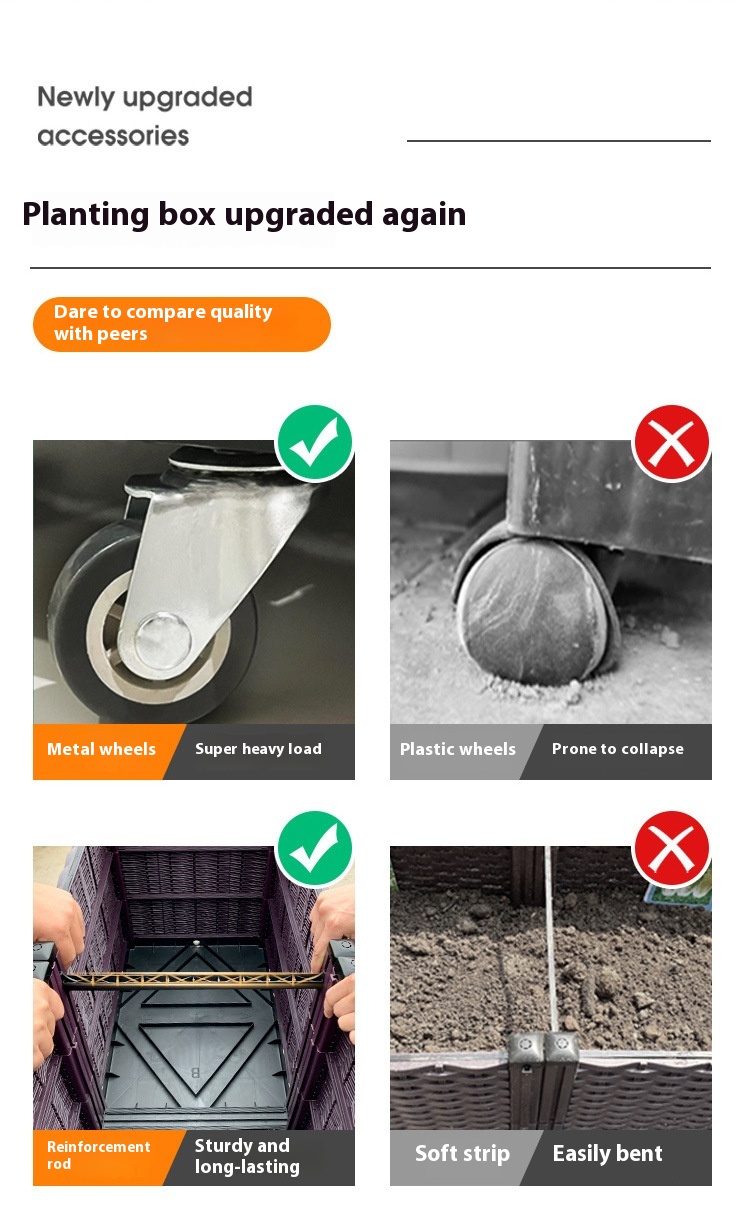 Newly upgraded accessories

Planting box upgraded again

Dare to compare quality with peers

Metal wheels

Super heavy load

Plastic wheels

Prone to collapse

Reinforcement rod

Sturdy and long-lasting

Soft strip

Easily bent