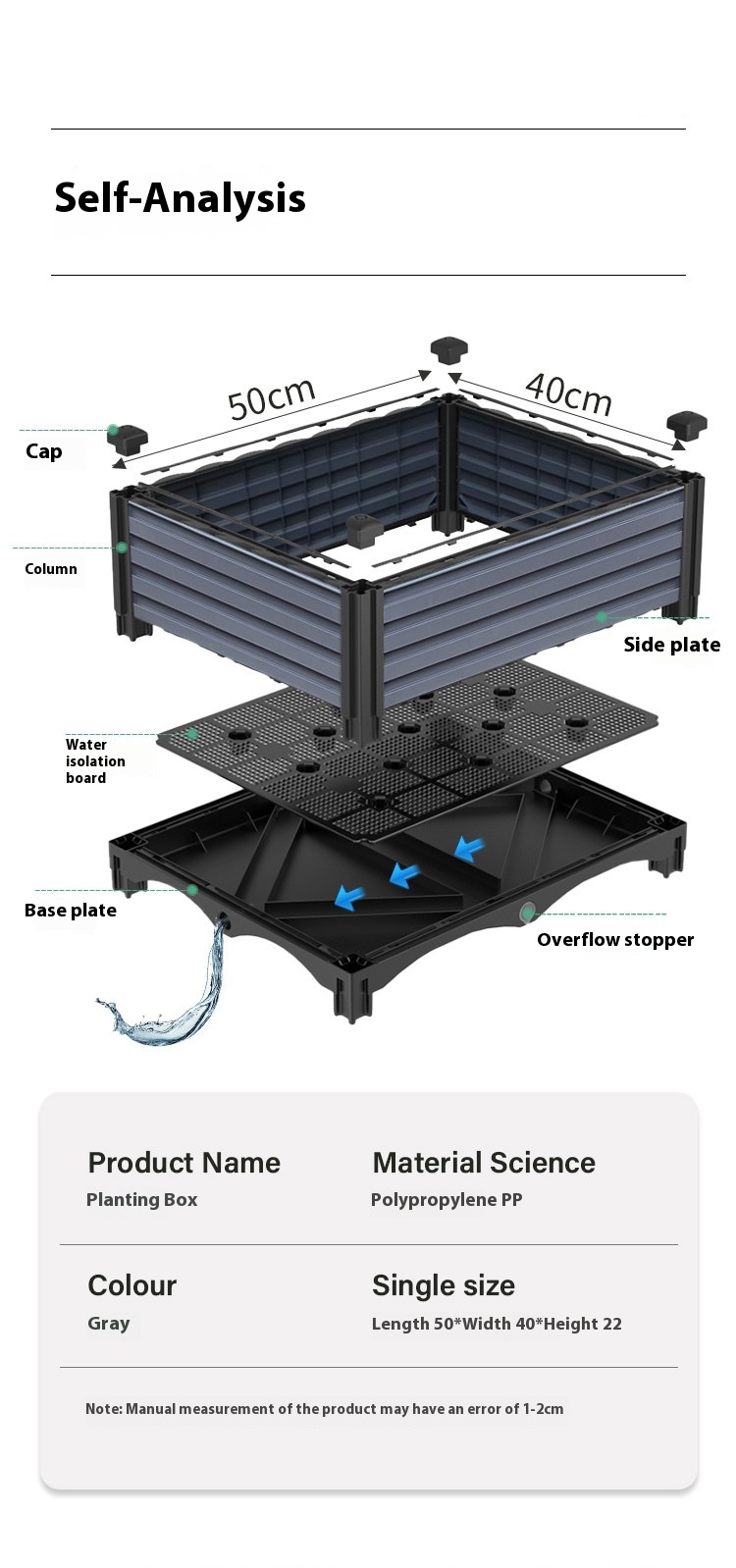 Self-Analysis

50cm

40cm

Cap

Column

Side plate

Water isolation board

Base plate

Overflow stopper

Product Name
Planting Box

Material Science
Polypropylene PP

Colour
Gray

Single size
Length 50*Width 40*Height 22

Note: Manual measurement of the product may have an error of 1-2cm