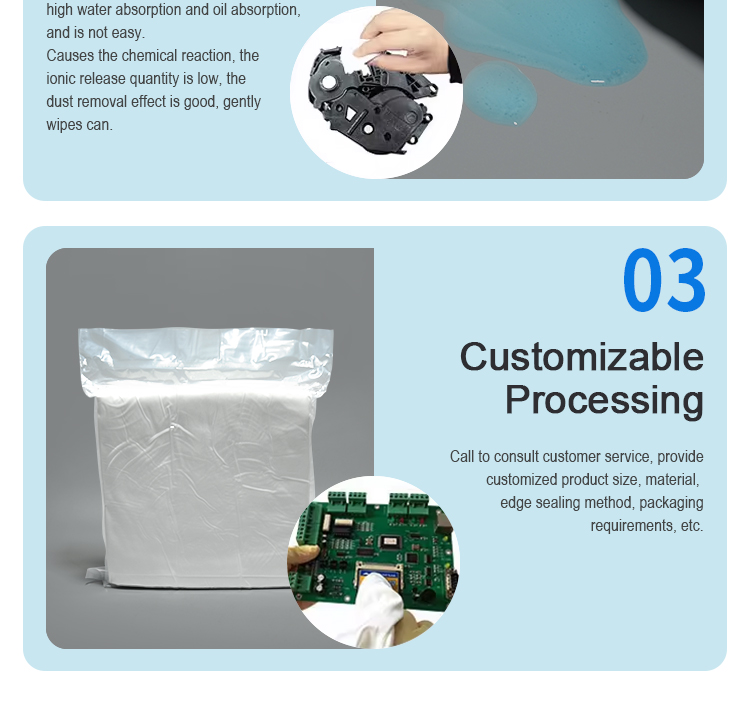 high water absorption and oil absorption, and is not easy.
Causes the chemical reaction, the ionic release quantity is low, the dust removal effect is good, gently wipes can.

03

Customizable Processing

Call to consult customer service, provide customized product size, material, edge sealing method, packaging requirements, etc.