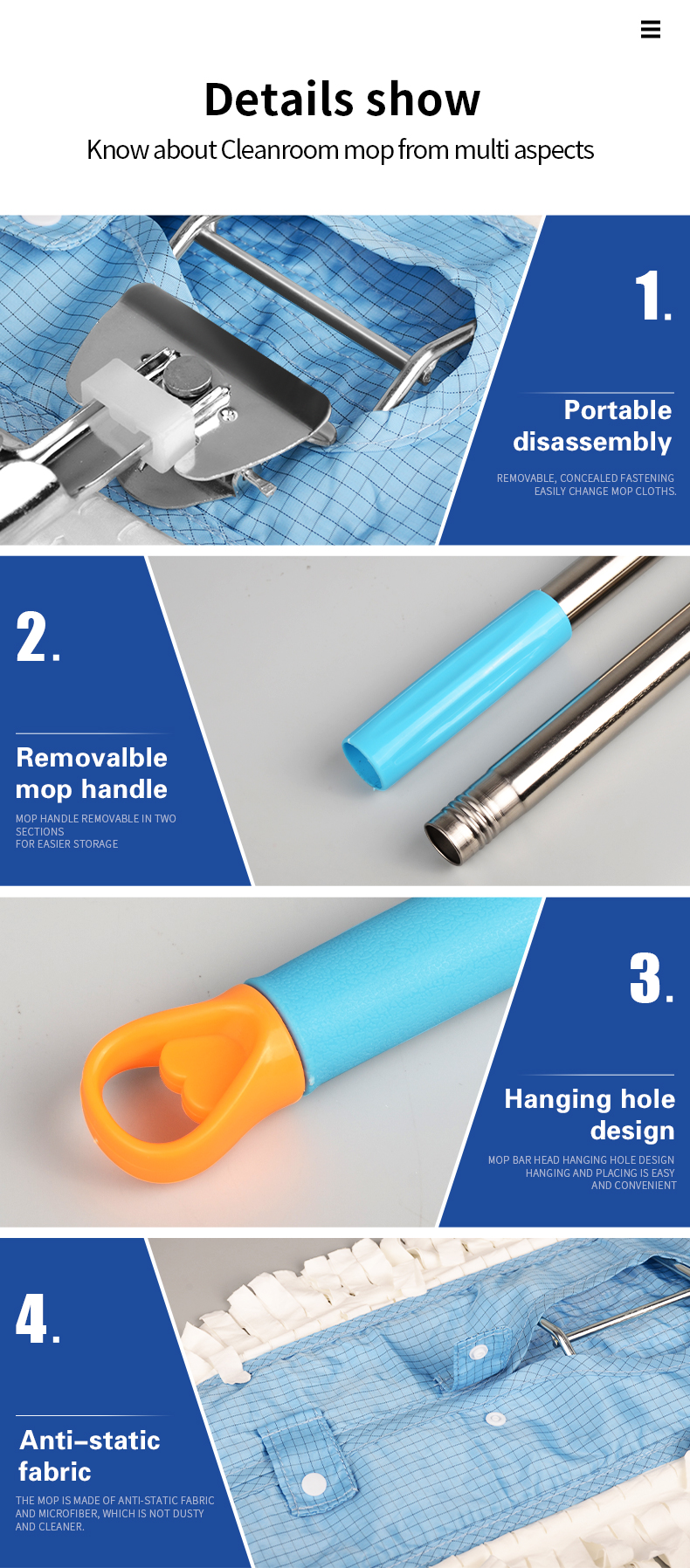 Details show

Know about Cleanroom mop from multi aspects

1.

Portable disassembly

REMOVABLE, CONCEALED FASTENING
EASILY CHANGE MOP CLOTHS.

2.

Removalble mop handle

MOP HANDLE REMOVABLE IN TWO SECTIONS
FOR EASIER STORAGE

3.

Hanging hole design

MOP BAR HEAD HANGING HOLE DESIGN
HANGING AND PLACING IS EASY
AND CONVENIENT

4.

Anti-static fabric

THE MOP IS MADE OF ANTI-STATIC FABRIC AND MICROFIBER, WHICH IS NOT DUSTY AND CLEANER.