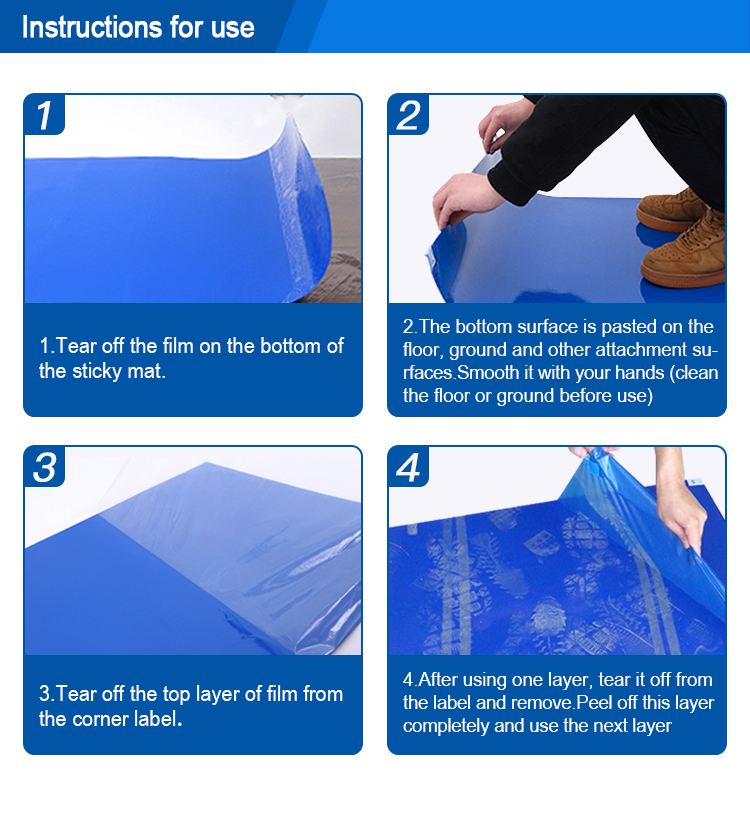 Instructions for use

1

1.Tear off the film on the bottom of the sticky mat.

2

2.The bottom surface is pasted on the floor, ground and other attachment surfaces.Smooth it with your hands (clean the floor or ground before use)

3

3.Tear off the top layer of film from the corner label.

4

4.After using one layer, tear it off from the label and remove.Peel off this layer completely and use the next layer